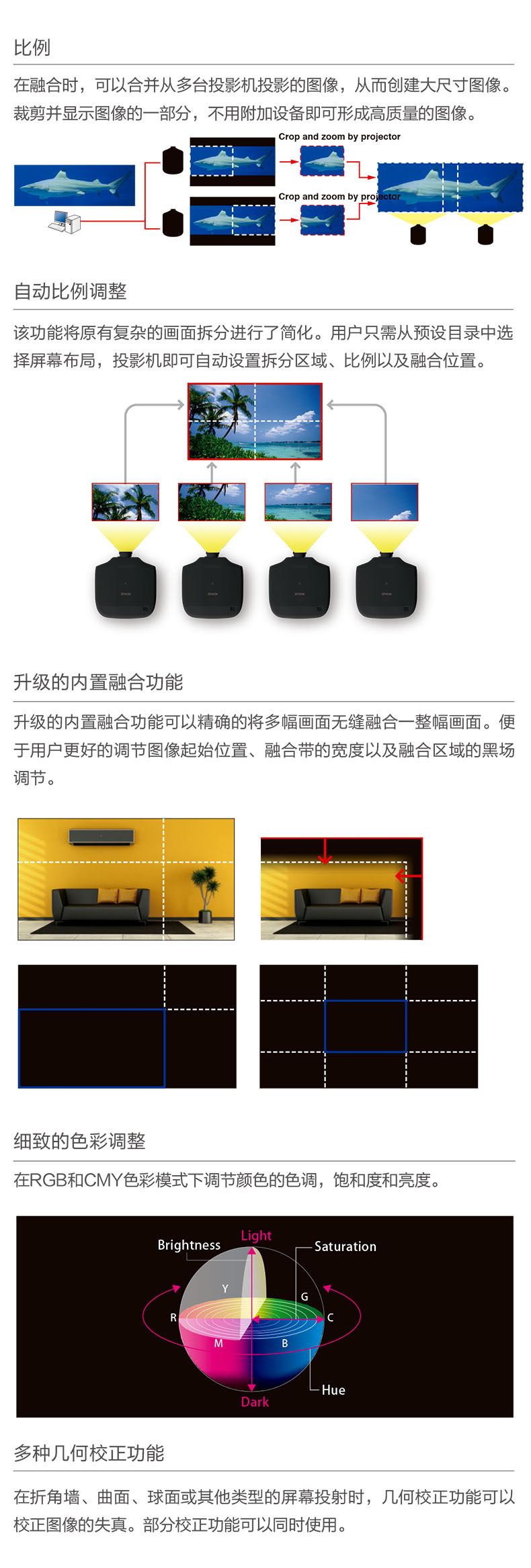 比例

在融合时，可以合并从多台投影机投影的图像，从而创建大尺寸图像。裁剪并显示图像的一部分，不用附加设备即可形成高质量的图像。

Crop and zoom by projector

Crop and zoom by projector

自动比例调整

该功能将原有复杂的画面拆分进行了简化。用户只需从预设目录中选择屏幕布局，投影机即可自动设置拆分区域、比例以及融合位置。

升级的内置融合功能

升级的内置融合功能可以精确的将多幅画面无缝融合一整幅画面。便于用户更好的调节图像起始位置、融合带的宽度以及融合区域的黑场调节。

细致的色彩调整

在RGB和CMY色彩模式下调节颜色的色调，饱和度和亮度。

Brightness
Light
Saturation
Y
G
R
C
M
B
Hue
Dark

多种几何校正功能

在折角墙、曲面、球面或其他类型的屏幕投射时，几何校正功能可以校正图像的失真。部分校正功能可以同时使用。