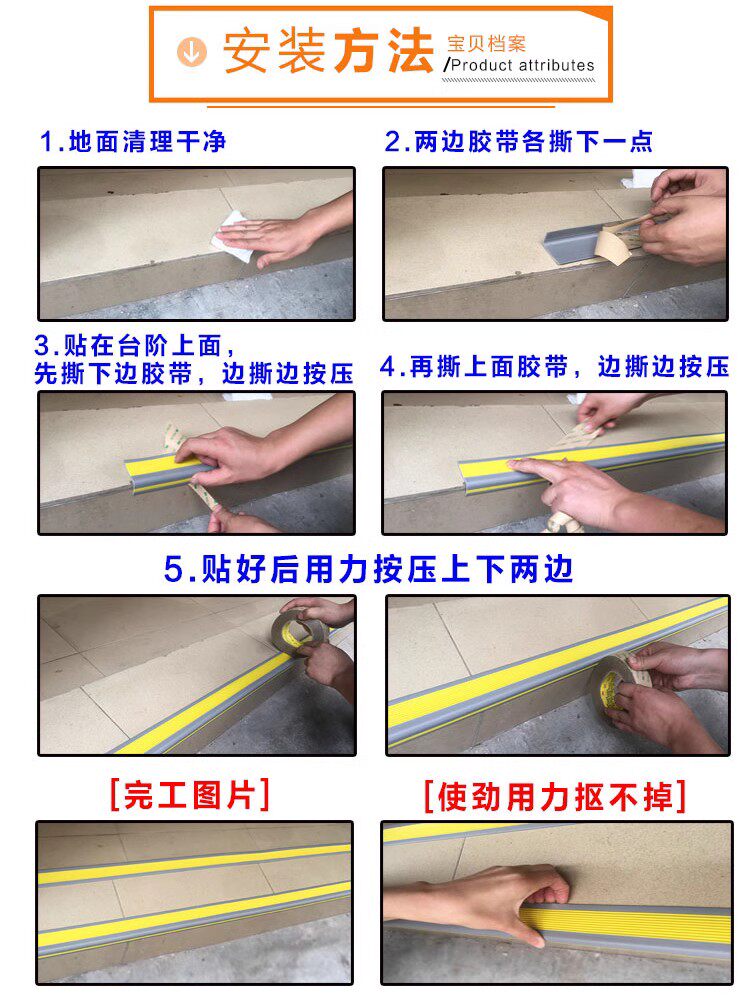 安装方法 宝贝档案 /Product attributes

1.地面清理干净

2.两边胶带各撕下一点

3.贴在台阶上面，先撕下边胶带，边撕边按压

4.再撕上面胶带，边撕边按压

5.贴好后用力按压上下两边

[完工图片]

[使劲用力抠不掉]