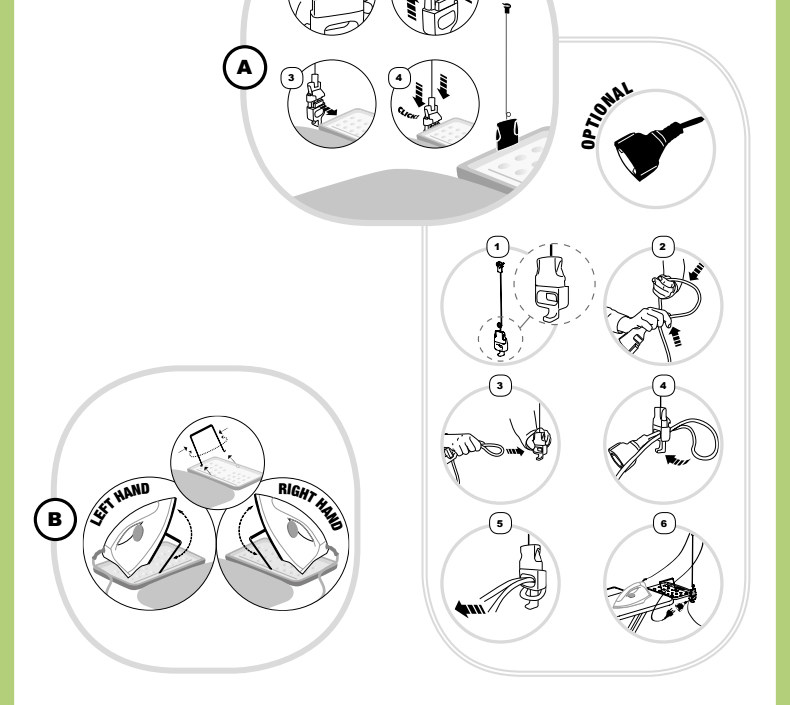 A
3
4
CLICK!
OPTIONAL
1
2
3
4
5
6
B
LEFT HAND
RIGHT HAND