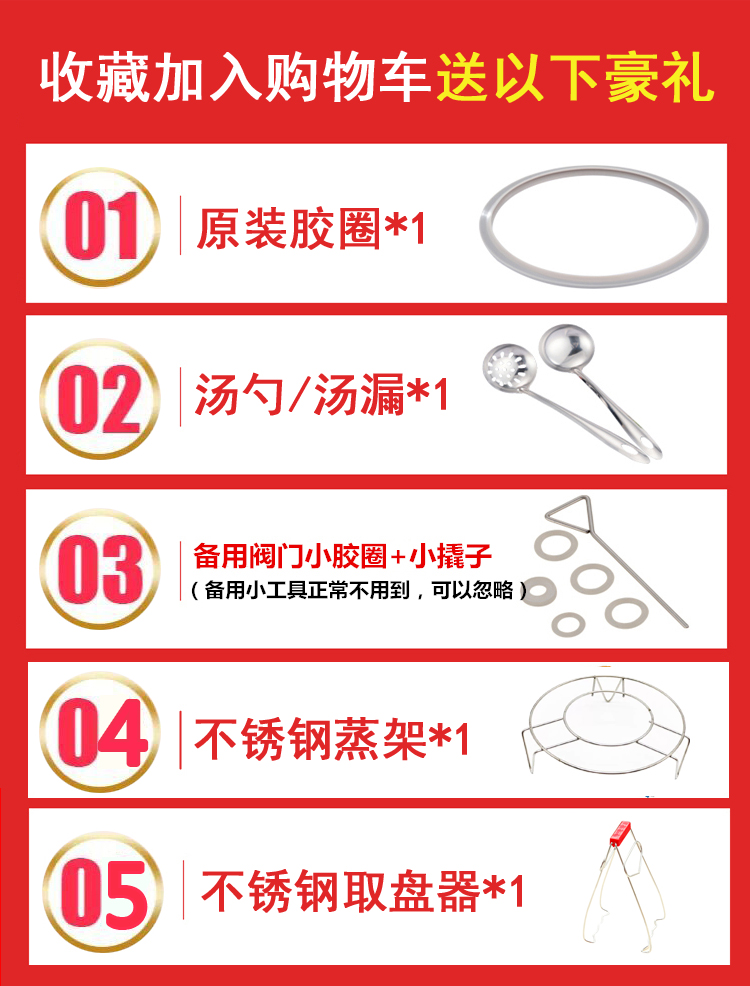 收藏加入购物车送以下豪礼

01 原装胶圈*1

02 汤勺/汤漏*1

03 备用阀门小胶圈+小撬子
（备用小工具正常不用到，可以忽略）

04 不锈钢蒸架*1

05 不锈钢取盘器*1