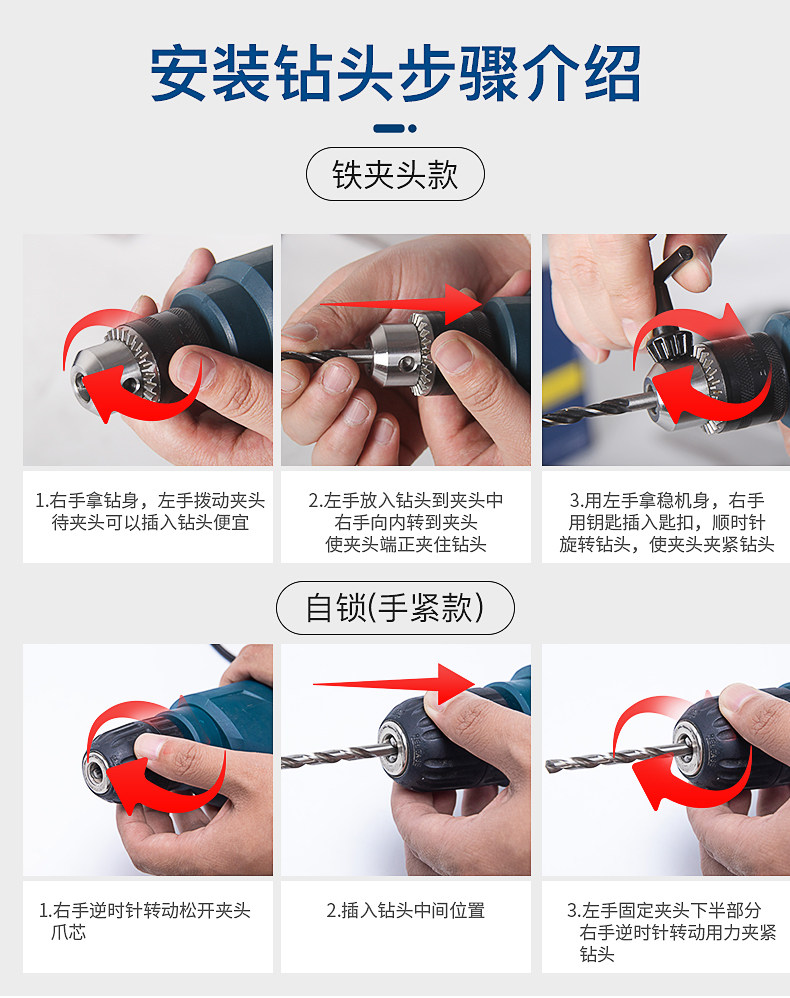 安装钻头步骤介绍

铁夹头款

1.右手拿钻身，左手拨动夹头待夹头可以插入钻头便宜

2.左手放入钻头到夹头中右手向内转到夹头使夹头端正夹住钻头

3.用左手拿稳机身，右手用钥匙插入匙扣，顺时针旋转钻头，使夹头夹紧钻头

自锁(手紧款)

1.右手逆时针转动松开夹头爪芯

2.插入钻头中间位置

3.左手固定夹头下半部分右手逆时针转动用力夹紧钻头