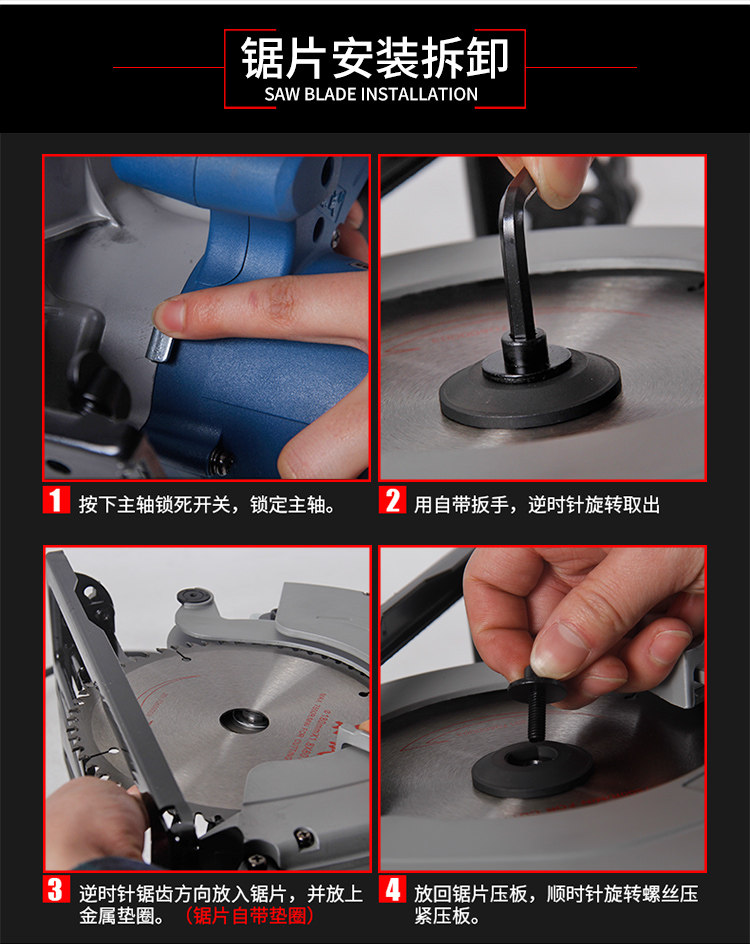 锯片安装拆卸
SAW BLADE INSTALLATION

1 按下主轴锁死开关，锁定主轴。

2 用自带扳手，逆时针旋转取出

3 逆时针锯齿方向放入锯片，并放上金属垫圈。（锯片自带垫圈）

4 放回锯片压板，顺时针旋转螺丝压紧压板。