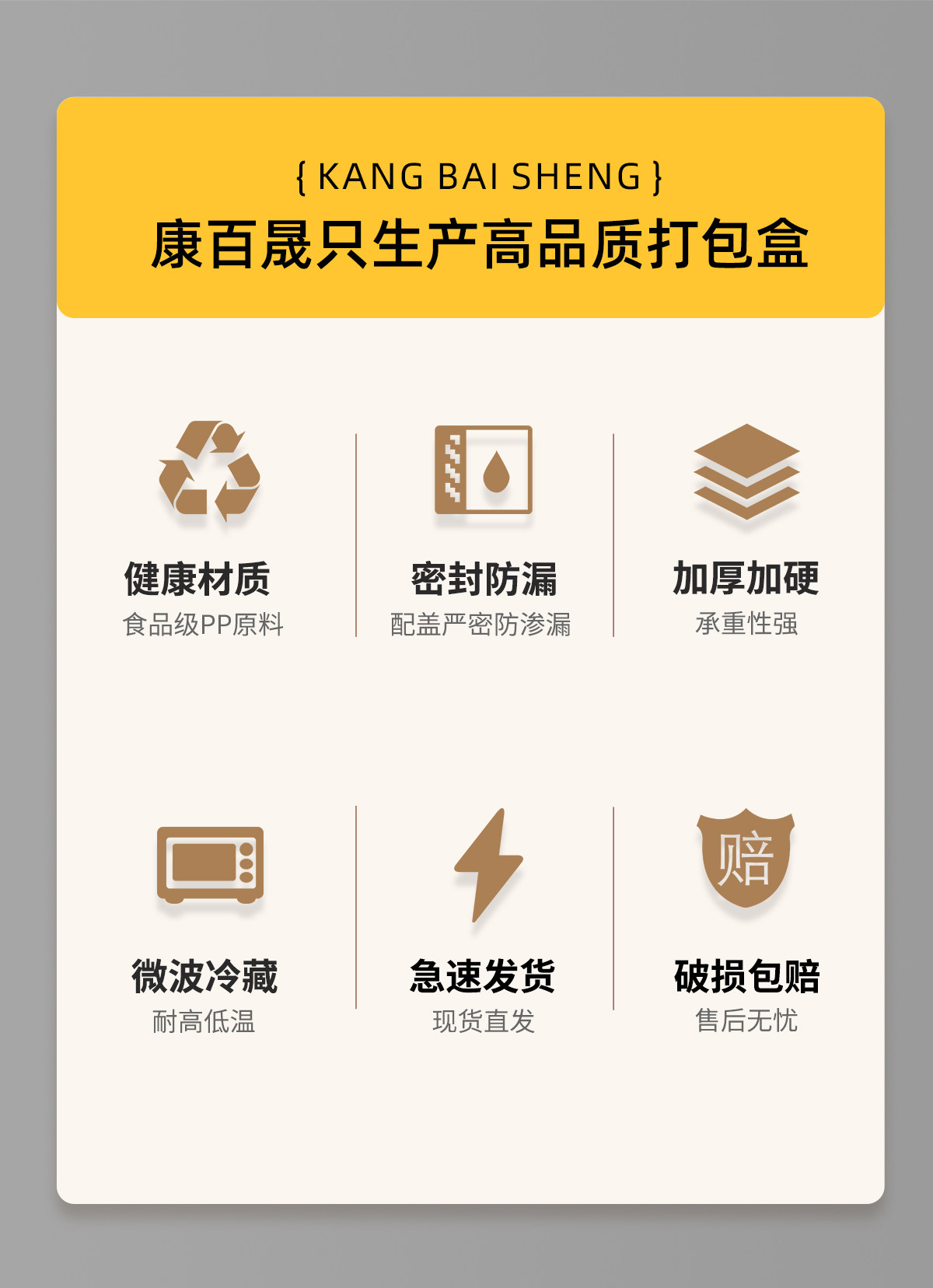 { KANG BAI SHENG }

康百晟只生产高品质打包盒

健康材质
食品级PP原料

密封防漏
配盖严密防渗漏

加厚加硬
承重性强

微波冷藏
耐高低温

急速发货
现货直发

赔

破损包赔
售后无忧