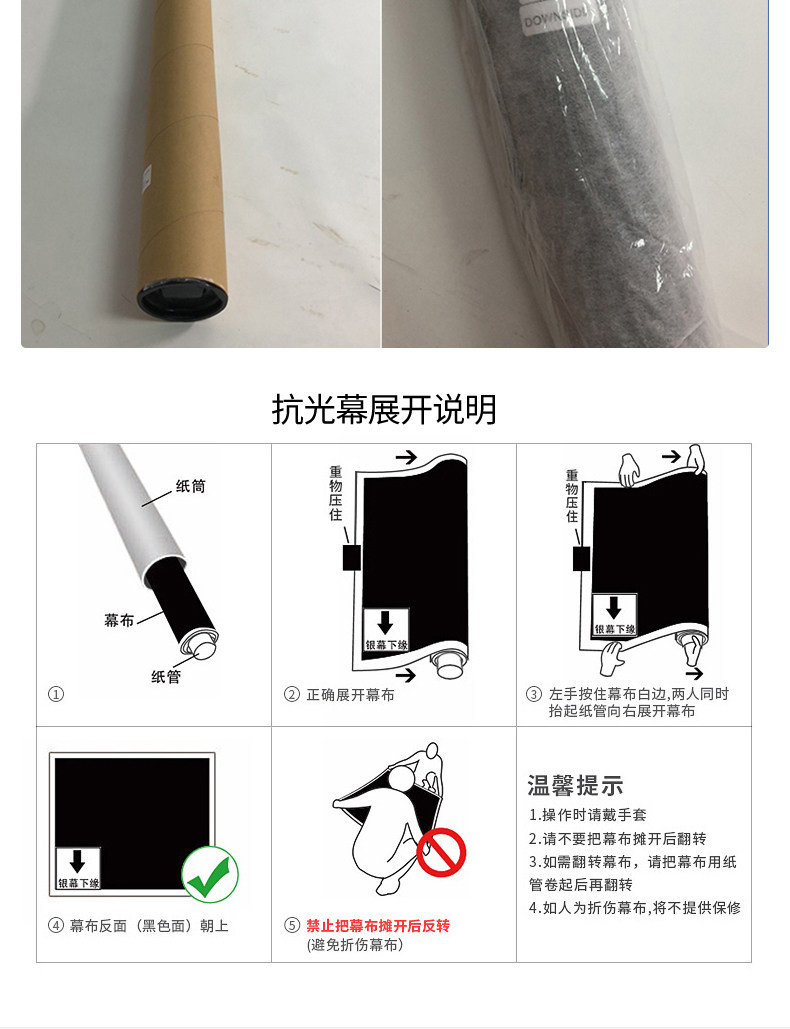 DOWN

抗光幕展开说明

纸筒
幕布
纸管
①

重物压住
银幕下缘
② 正确展开幕布

重物压住
银幕下缘
③ 左手按住幕布白边,两人同时抬起纸管向右展开幕布

银幕下缘
④ 幕布反面（黑色面）朝上

⑤ 禁止把幕布摊开后反转
(避免折伤幕布)

温馨提示
1.操作时请戴手套
2.请不要把幕布摊开后翻转
3.如需翻转幕布，请把幕布用纸管卷起后再翻转
4.如人为折伤幕布,将不提供保修