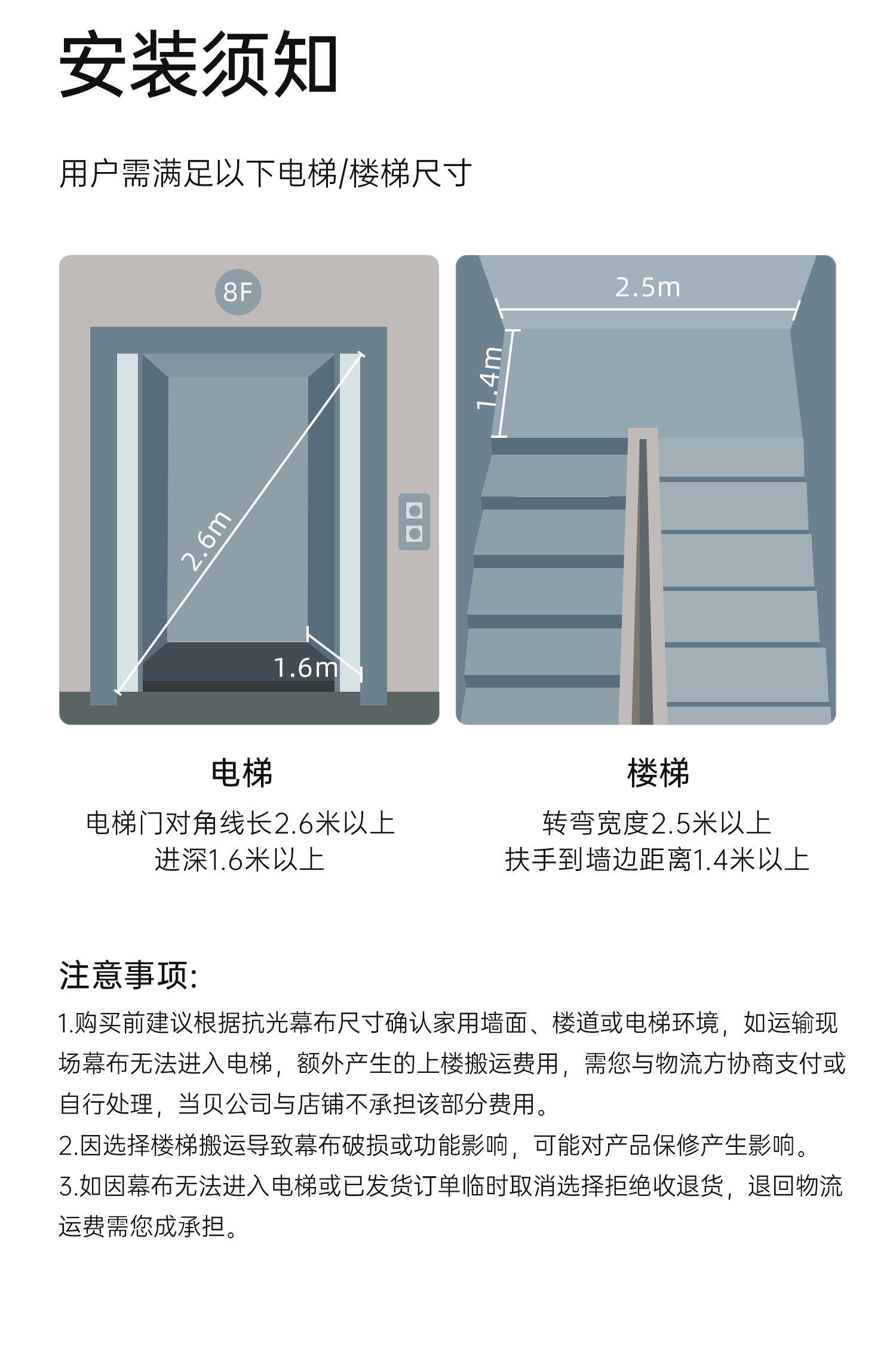 安装须知

用户需满足以下电梯/楼梯尺寸

8F

2.6m

1.6m

2.5m

1.4m

电梯
电梯门对角线长2.6米以上
进深1.6米以上

楼梯
转弯宽度2.5米以上
扶手到墙边距离1.4米以上

注意事项:
1.购买前建议根据抗光幕布尺寸确认家用墙面、楼道或电梯环境，如运输现场幕布无法进入电梯，额外产生的上楼搬运费用，需您与物流方协商支付或自行处理，当贝公司与店铺不承担该部分费用。
2.因选择楼梯搬运导致幕布破损或功能影响，可能对产品保修产生影响。
3.如因幕布无法进入电梯或已发货订单临时取消选择拒绝收退货，退回物流运费需您成承担。