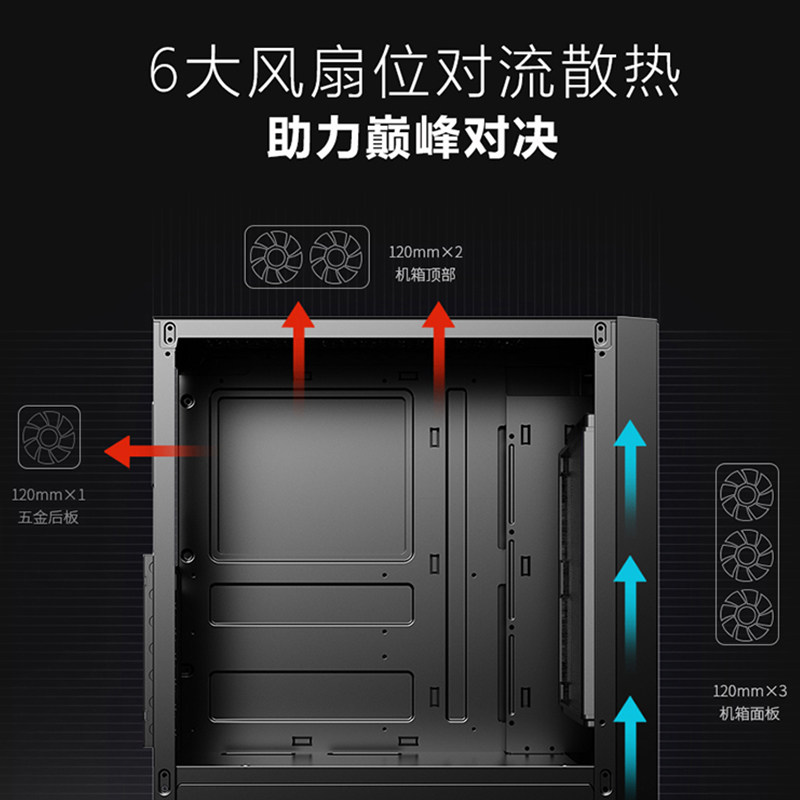 6大风扇位对流散热
助力巅峰对决

120mm×2
机箱顶部

120mm×1
五金后板

120mm×3
机箱面板