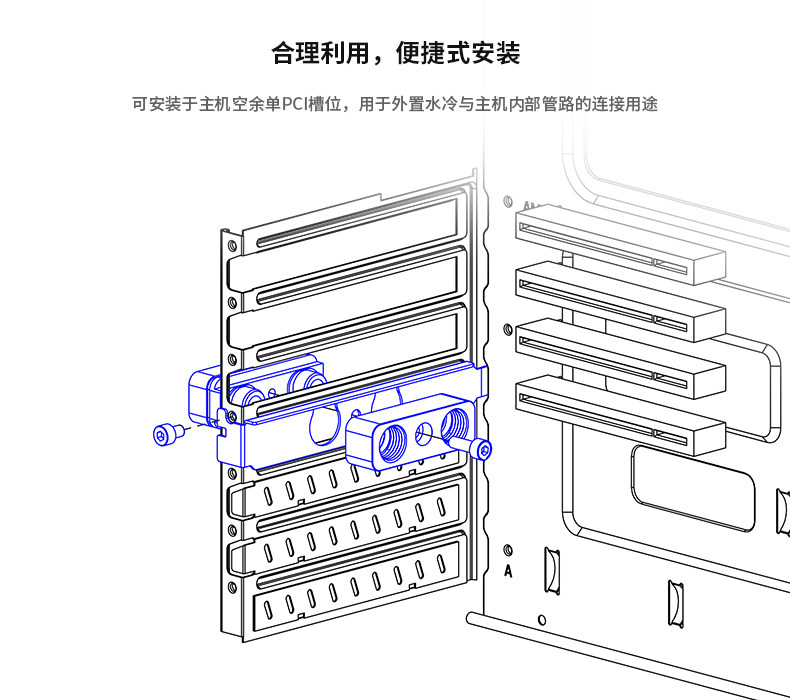 合理利用，便捷式安装

可安装于主机空余单PCI槽位，用于外置水冷与主机内部管路的连接用途

A