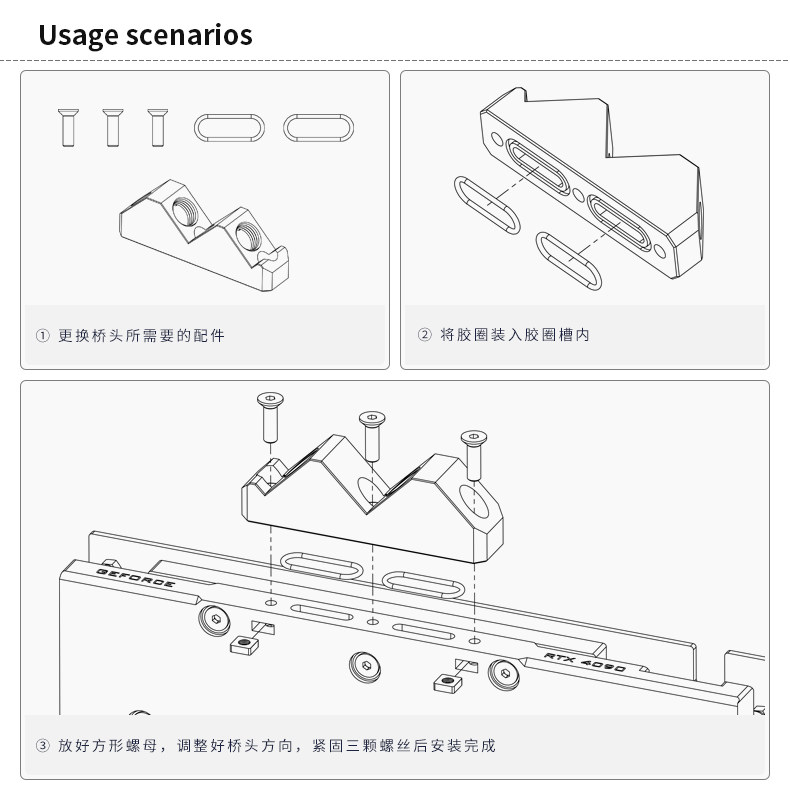 Usage scenarios

① 更换桥头所需要的配件

② 将胶圈装入胶圈槽内

GEFORCE

RTX 4090

③ 放好方形螺母，调整好桥头方向，紧固三颗螺丝后安装完成