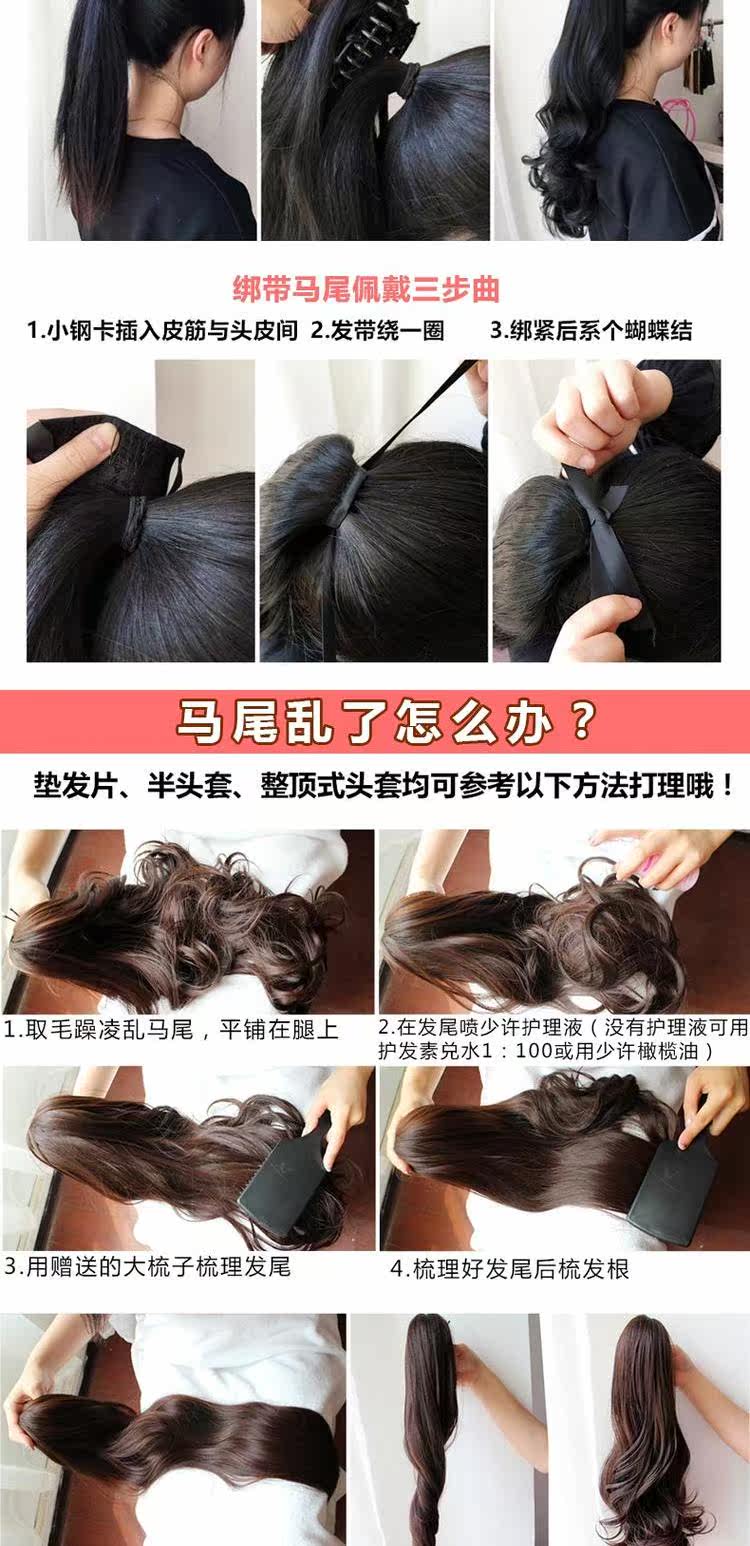 绑带马尾佩戴三步曲

1.小钢卡插入皮筋与头皮间 2.发带绕一圈 3.绑紧后系个蝴蝶结

马尾乱了怎么办？

垫发片、半头套、整顶式头套均可参考以下方法打理哦！

1.取毛躁凌乱马尾，平铺在腿上

2.在发尾喷少许护理液（没有护理液可用护发素兑水1：100或用少许橄榄油）

3.用赠送的大梳子梳理发尾

4.梳理好发尾后梳发根