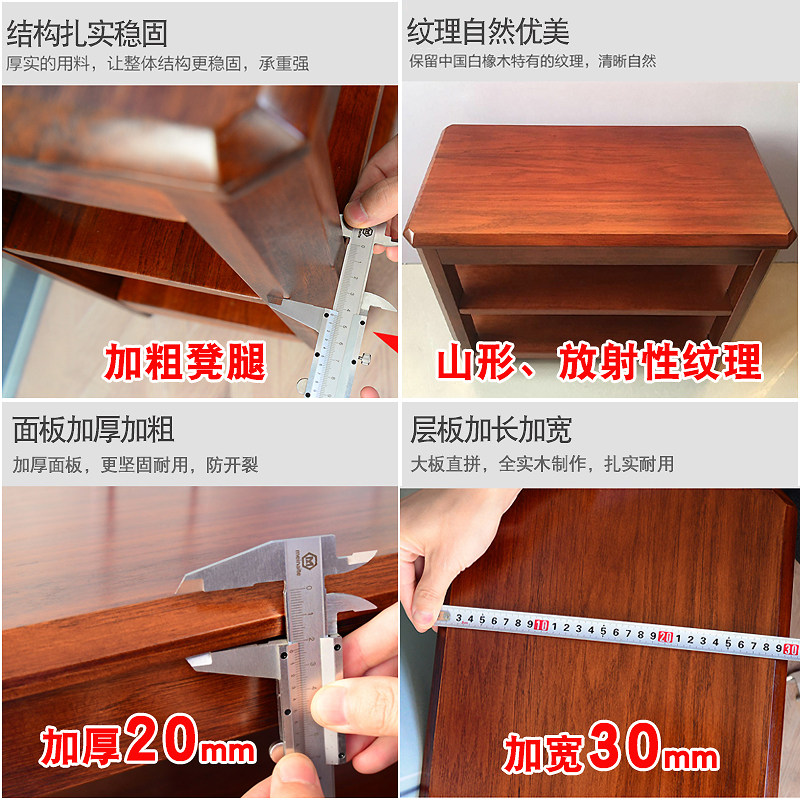 结构扎实稳固

厚实的用料，让整体结构更稳固，承重强

加粗凳腿

纹理自然优美

保留中国白橡木特有的纹理，清晰自然

山形、放射性纹理

面板加厚加粗

加厚面板，更坚固耐用，防开裂

加厚20mm

层板加长加宽

大板直拼，全实木制作，扎实耐用

3 4 5 6 7 8 9 10 1 2 3 4 5 6 7 8 9 20 1 2 3 4 5 6 7 8 9 30

加宽30mm