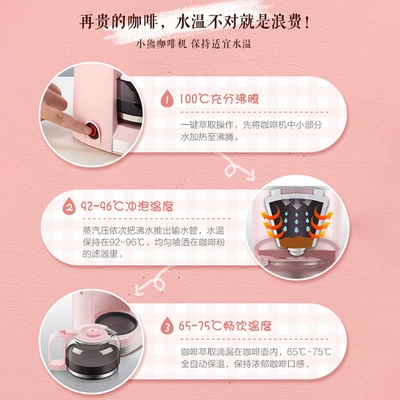 再贵的咖啡，水温不对就是浪费！
小熊咖啡机 保持适宜水温

1 100℃充分沸腾

一键萃取操作，先将咖啡机中小部分水加热至沸腾。

2 92-96℃冲泡温度

蒸汽压依次把沸水推出输水管，水温保持在92-96℃，均匀喷洒在咖啡粉的滤器里。

3 65-75℃畅饮温度

咖啡萃取滴漏在咖啡壶内，65℃-75℃全自动保温，保持浓郁咖啡口感。