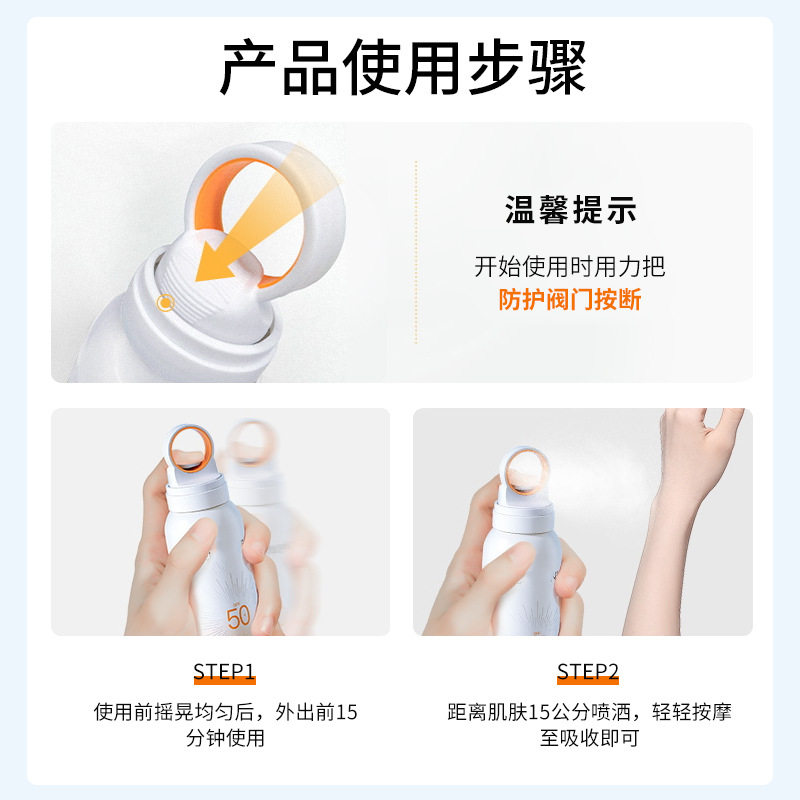 产品使用步骤

温馨提示

开始使用时用力把
防护阀门按断

50

STEP1

使用前摇晃均匀后，外出前15分钟使用

STEP2

距离肌肤15公分喷洒，轻轻按摩至吸收即可