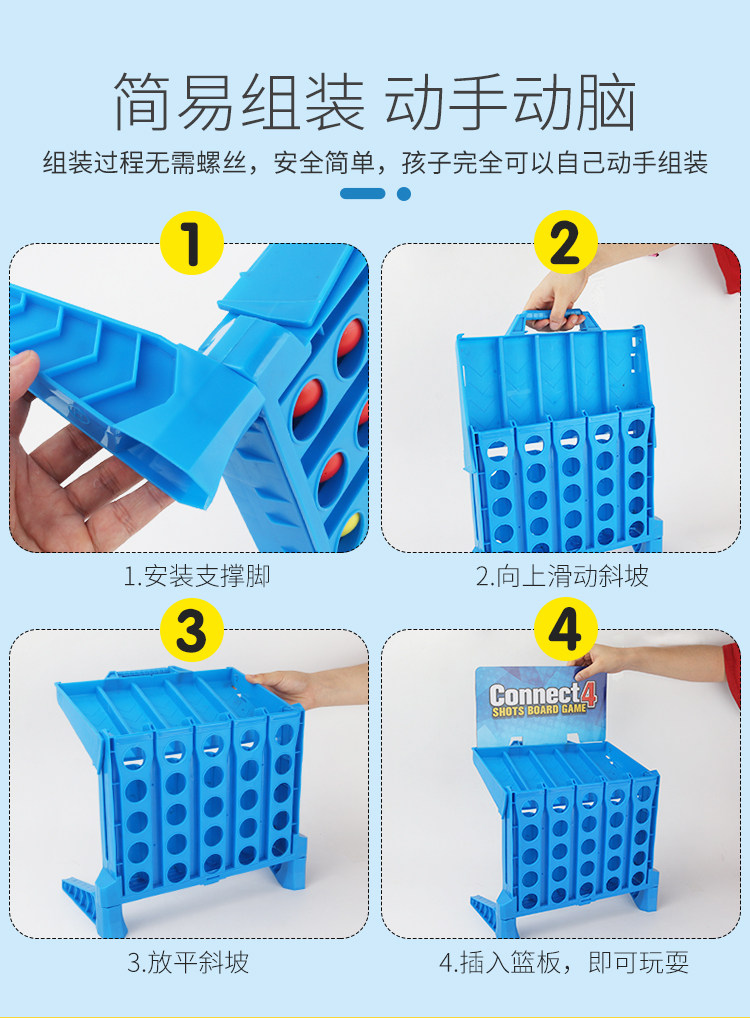 简易组装 动手动脑

组装过程无需螺丝，安全简单，孩子完全可以自己动手组装

1

1.安装支撑脚

2

2.向上滑动斜坡

3

3.放平斜坡

4

Connect4
SHOTS BOARD GAME

4.插入篮板，即可玩耍