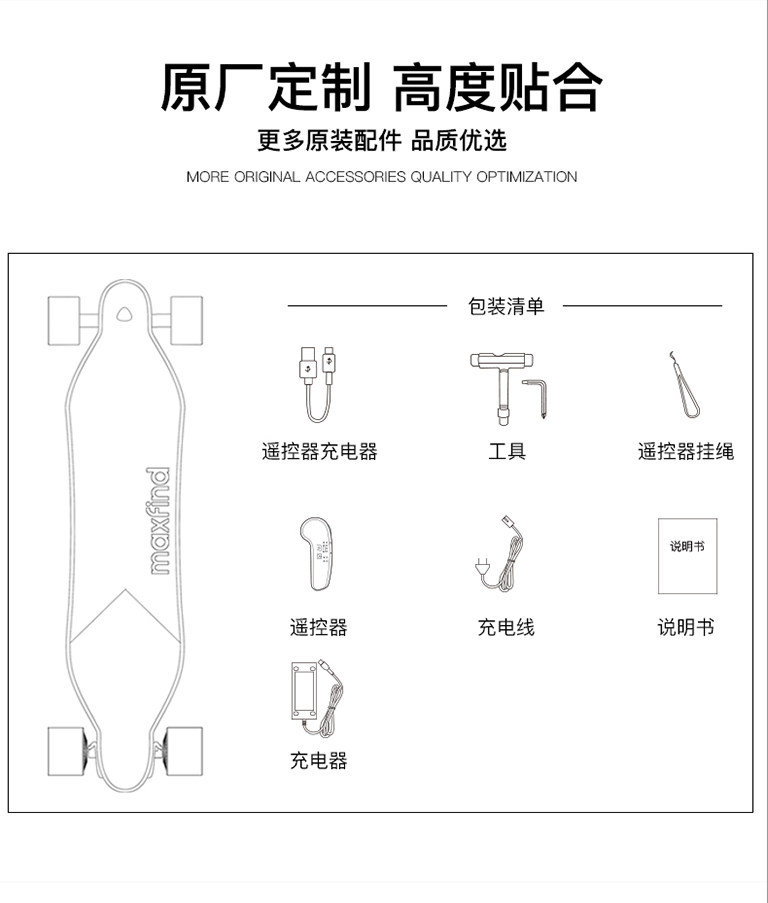 原厂定制 高度贴合

更多原装配件 品质优选

MORE ORIGINAL ACCESSORIES QUALITY OPTIMIZATION

maxfind

包装清单

遥控器充电器

工具

遥控器挂绳

遥控器

充电线

说明书

说明书

充电器