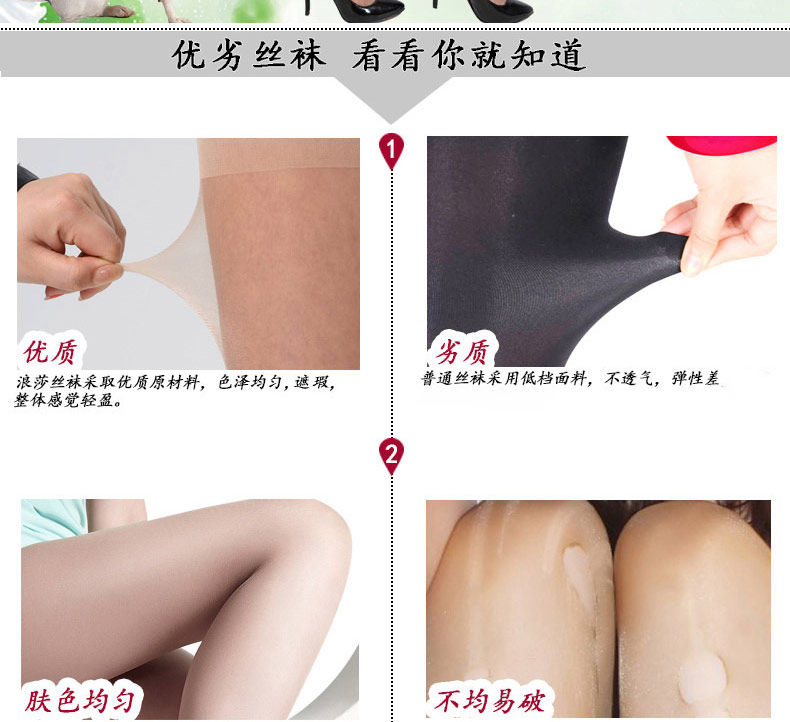 优劣丝袜 看看你就知道

1

优质
浪莎丝袜采取优质原材料，色泽均匀，遮瑕，整体感觉轻盈。

劣质
普通丝袜采用低档面料，不透气，弹性差

2

肤色均匀

不均易破