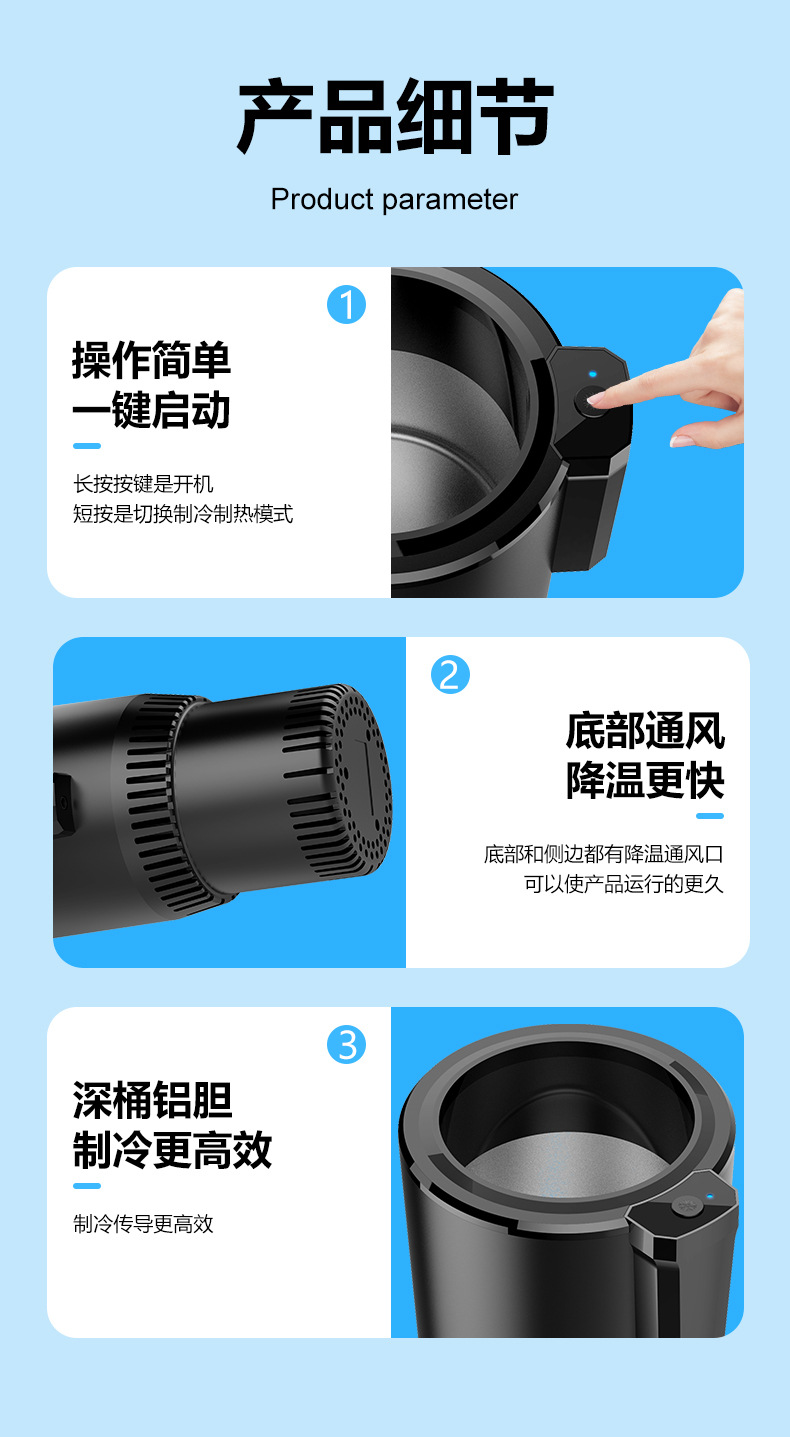 产品细节

Product parameter

1

操作简单
一键启动

长按按键是开机
短按是切换制冷制热模式

2

底部通风
降温更快

底部和侧边都有降温通风口
可以使产品运行的更久

3

深桶铝胆
制冷更高效

制冷传导更高效