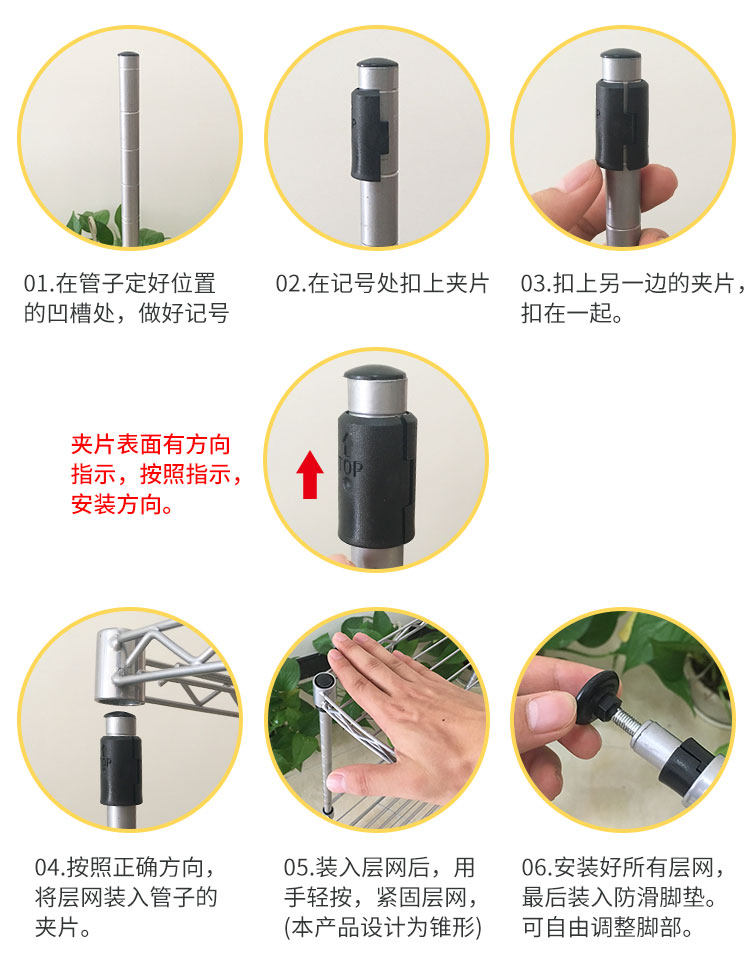 01.在管子定好位置的凹槽处，做好记号

02.在记号处扣上夹片

03.扣上另一边的夹片，扣在一起。

夹片表面有方向指示，按照指示，安装方向。

TOP

04.按照正确方向，将层网装入管子的夹片。

05.装入层网后，用手轻按，紧固层网，(本产品设计为锥形)

06.安装好所有层网，最后装入防滑脚垫。可自由调整脚部。