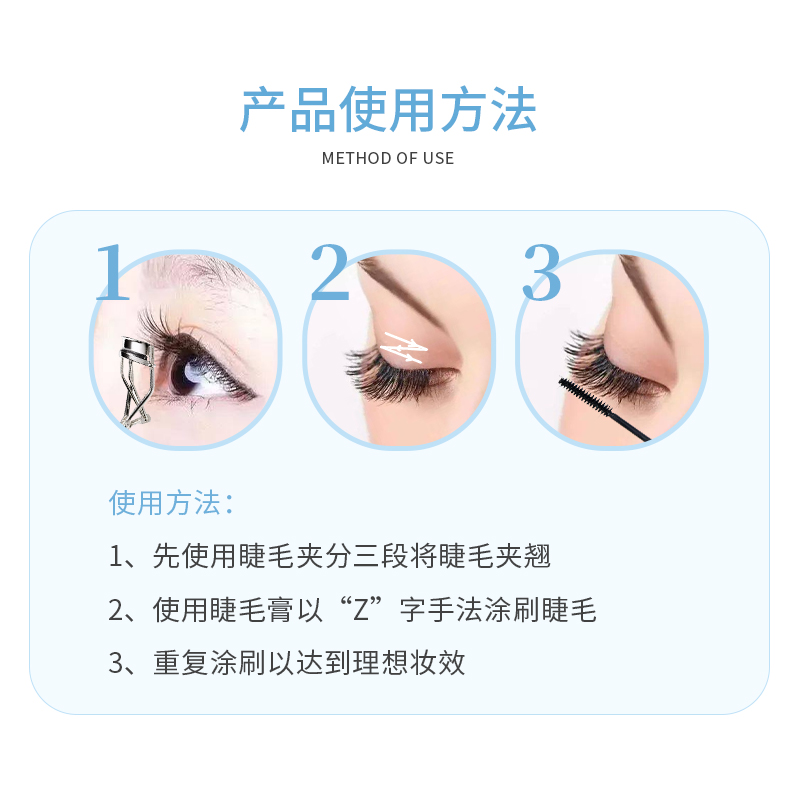 产品使用方法

METHOD OF USE

1

2

3

使用方法：

1、先使用睫毛夹分三段将睫毛夹翘

2、使用睫毛膏以“Z”字手法涂刷睫毛

3、重复涂刷以达到理想妆效