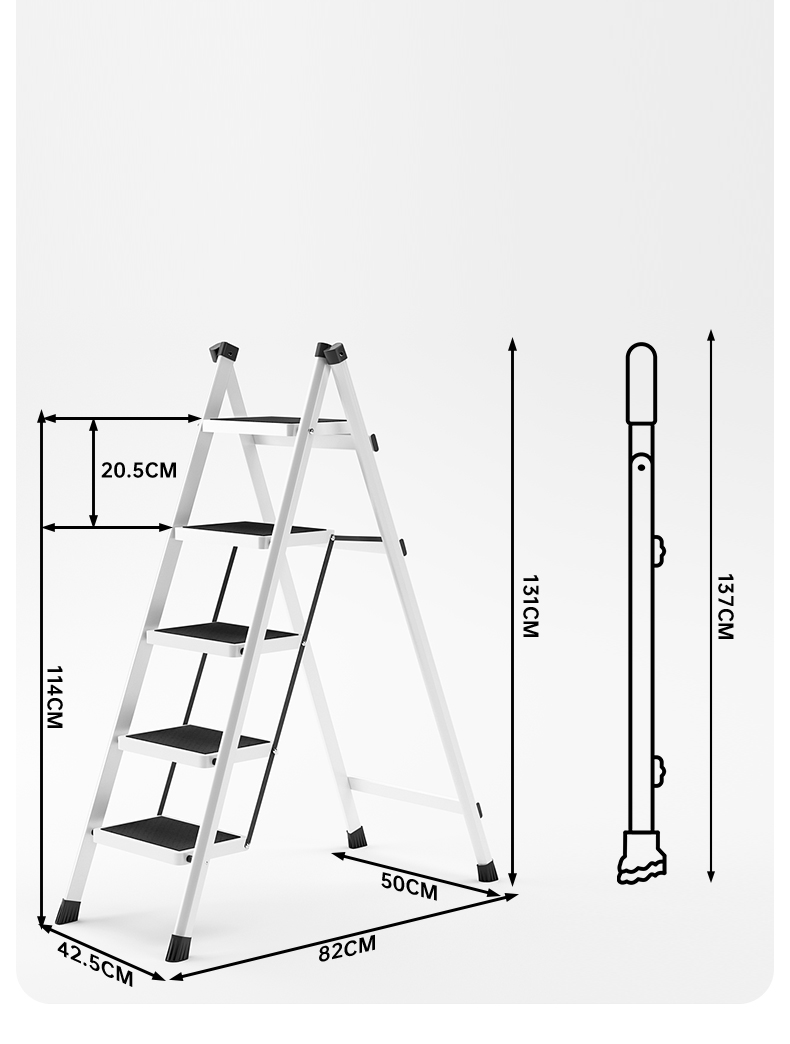 20.5CM

114CM

131CM

137CM

50CM

42.5CM

82CM