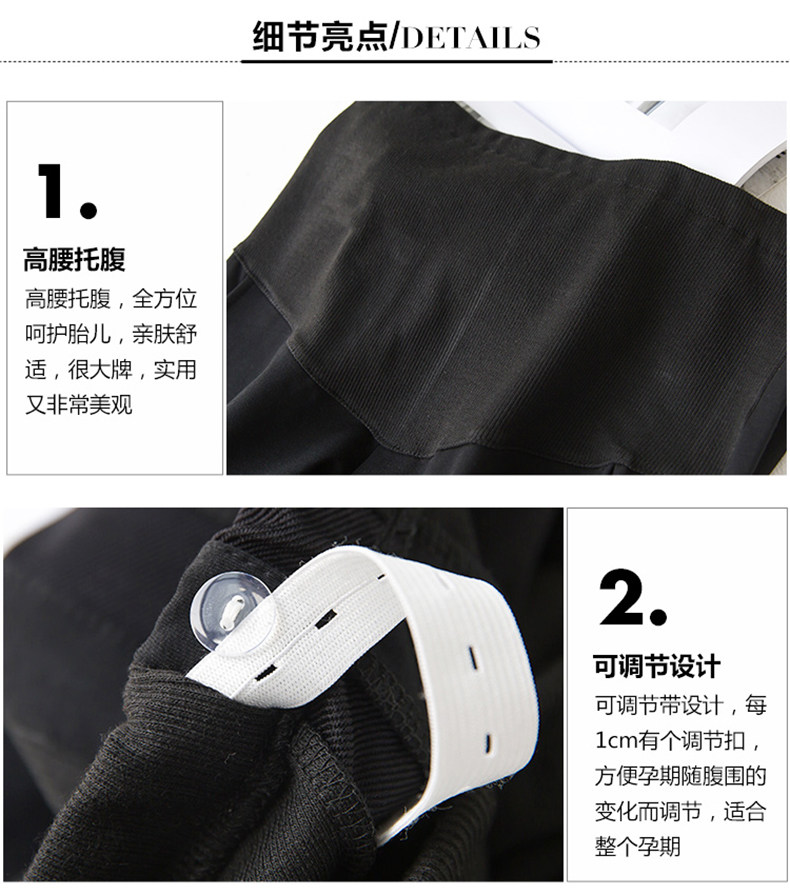 细节亮点/DETAILS

1.

高腰托腹

高腰托腹，全方位呵护胎儿，亲肤舒适，很大牌，实用又非常美观

2.

可调节设计

可调节带设计，每1cm有个调节扣，方便孕期随腹围的变化而调节，适合整个孕期