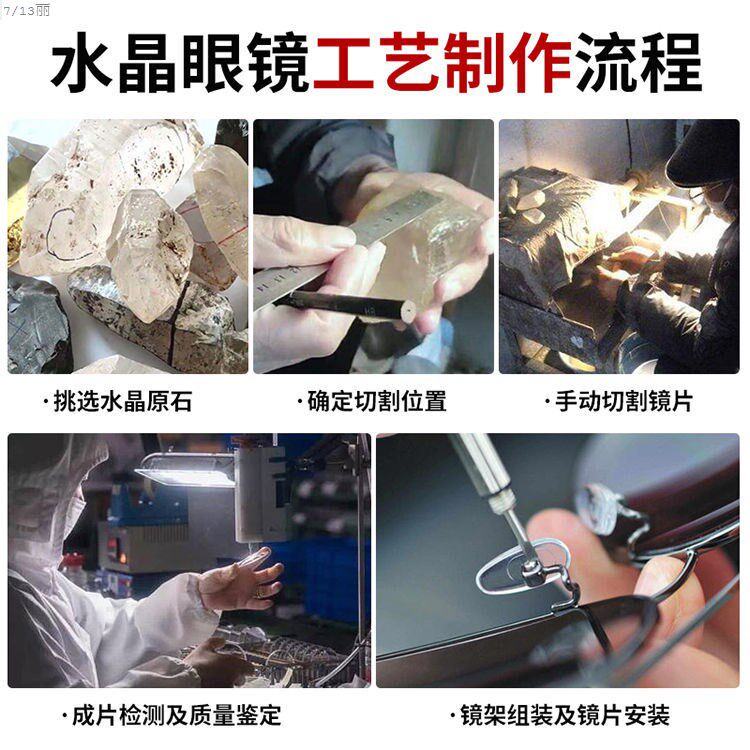 7/13丽

水晶眼镜工艺制作流程

·挑选水晶原石

·确定切割位置

·手动切割镜片

·成片检测及质量鉴定

·镜架组装及镜片安装