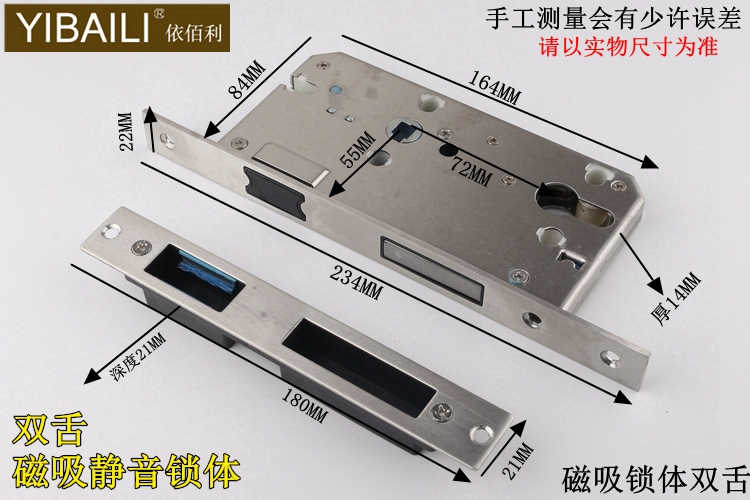 YIBAILI® 依佰利

手工测量会有少许误差
请以实物尺寸为准

84MM

164MM

22MM

55MM

72MM

234MM

厚14MM

深度21MM

180MM

21MM

双舌
磁吸静音锁体

磁吸锁体双舌