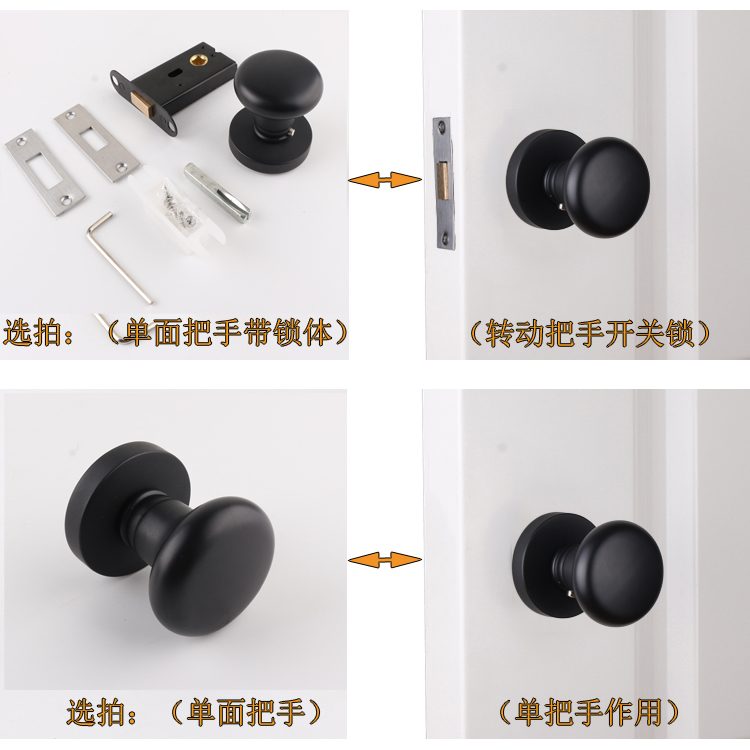 选拍：（单面把手带锁体）

（转动把手开关锁）

选拍：（单面把手）

（单把手作用）