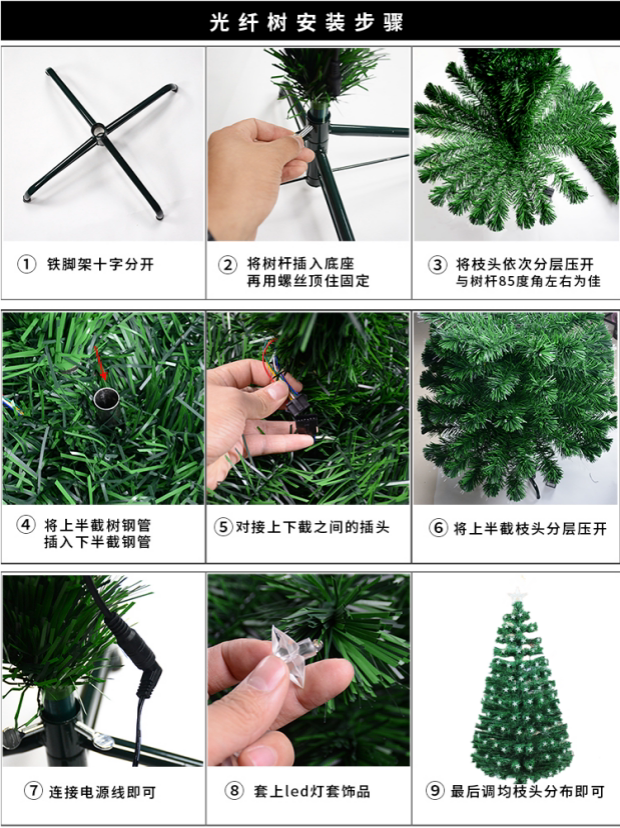 光纤树安装步骤

① 铁脚架十字分开

② 将树杆插入底座
再用螺丝顶住固定

③ 将枝头依次分层压开
与树杆85度角左右为佳

④ 将上半截树钢管
插入下半截钢管

⑤ 对接上下截之间的插头

⑥ 将上半截枝头分层压开

⑦ 连接电源线即可

⑧ 套上led灯套饰品

⑨ 最后调均枝头分布即可