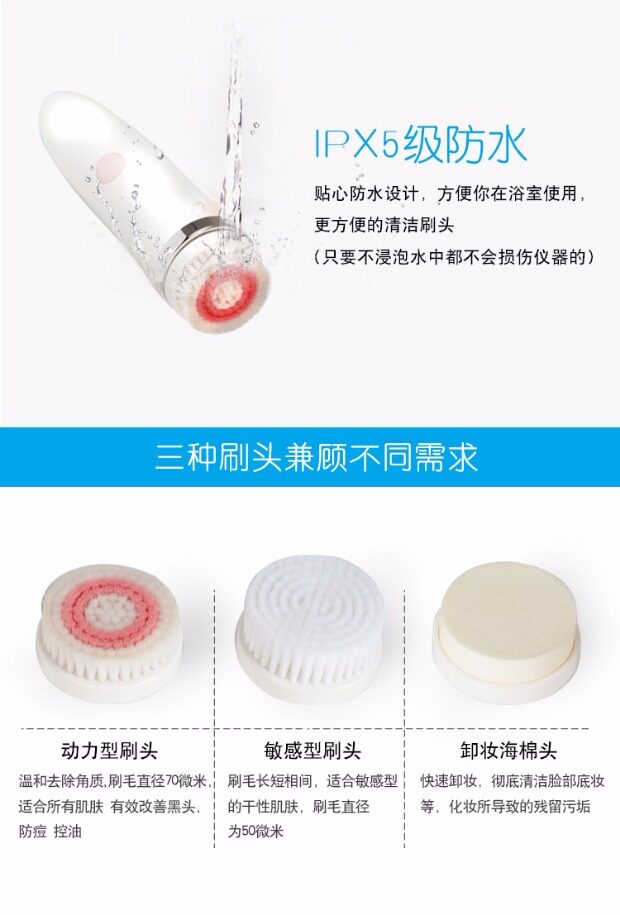 IPX5级防水

贴心防水设计，方便你在浴室使用，更方便的清洁刷头

（只要不浸泡水中都不会损伤仪器的）

三种刷头兼顾不同需求

动力型刷头

温和去除角质,刷毛直径70微米,适合所有肌肤 有效改善黑头,防痘 控油

敏感型刷头

刷毛长短相间，适合敏感型的干性肌肤，刷毛直径为50微米

卸妆海棉头

快速卸妆，彻底清洁脸部底妆等，化妆所导致的残留污垢