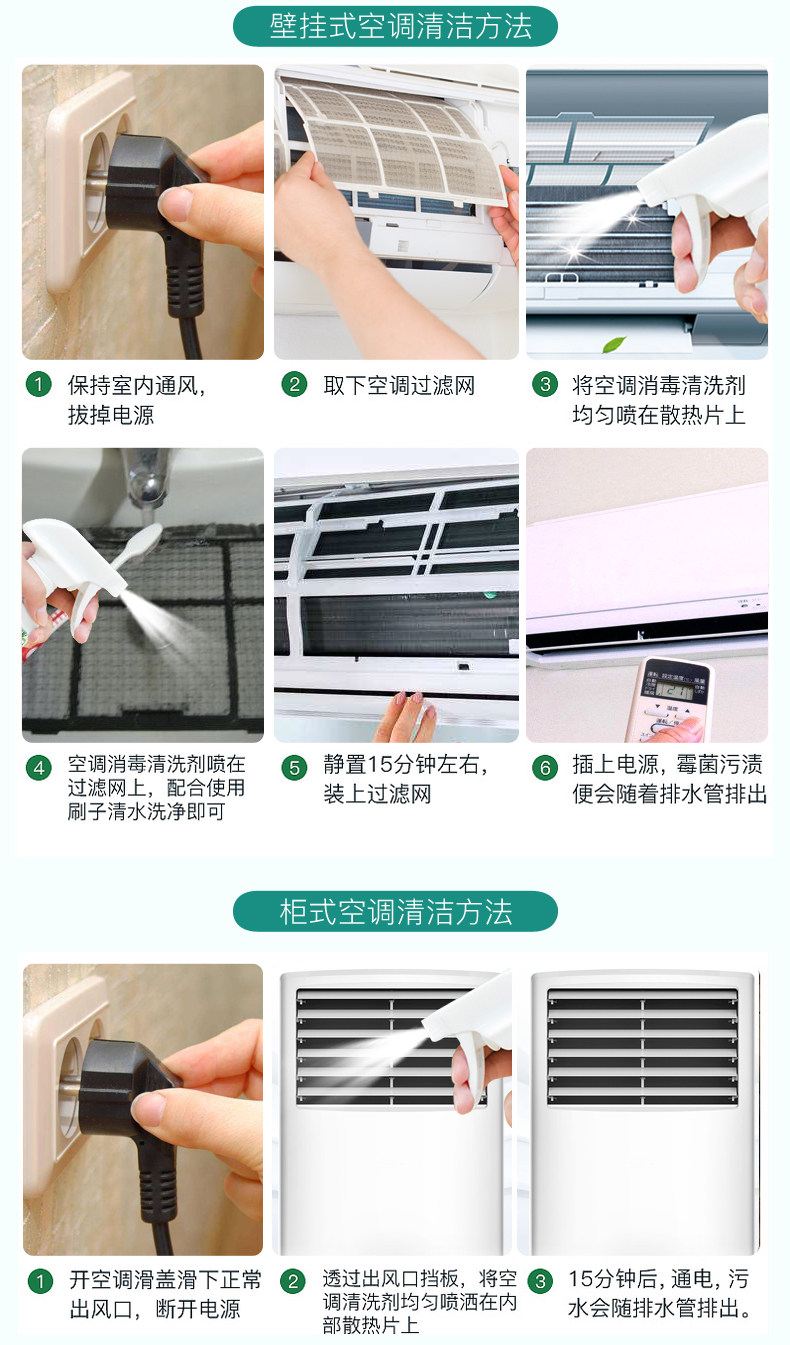 壁挂式空调清洁方法

1 保持室内通风，拔掉电源

2 取下空调过滤网

3 将空调消毒清洗剂均匀喷在散热片上

4 空调消毒清洗剂喷在过滤网上，配合使用刷子清水洗净即可

5 静置15分钟左右，装上过滤网

6 插上电源，霉菌污渍便会随着排水管排出

柜式空调清洁方法

1 开空调滑盖滑下正常出风口，断开电源

2 透过出风口挡板，将空调清洗剂均匀喷洒在内部散热片上

3 15分钟后，通电，污水会随排水管排出。