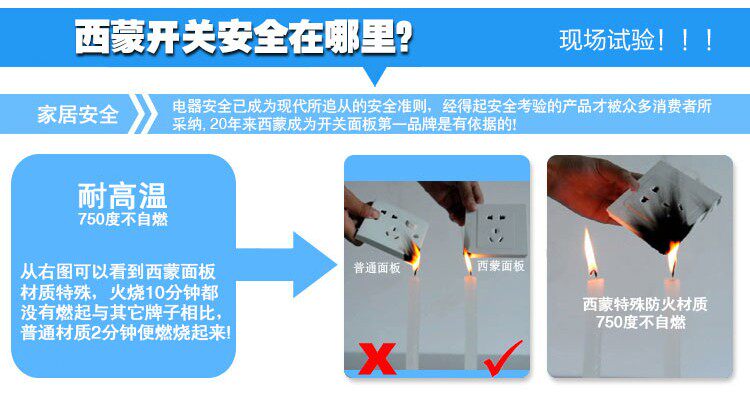 西蒙开关安全在哪里?

现场试验！！！

家居安全

电器安全已成为现代所追从的安全准则，经得起安全考验的产品才被众多消费者所采纳, 20年来西蒙成为开关面板第一品牌是有依据的!

耐高温
750度不自燃

从右图可以看到西蒙面板材质特殊，火烧10分钟都没有燃起与其它牌子相比，普通材质2分钟便燃烧起来!

普通面板

西蒙面板

西蒙特殊防火材质
750度不自燃