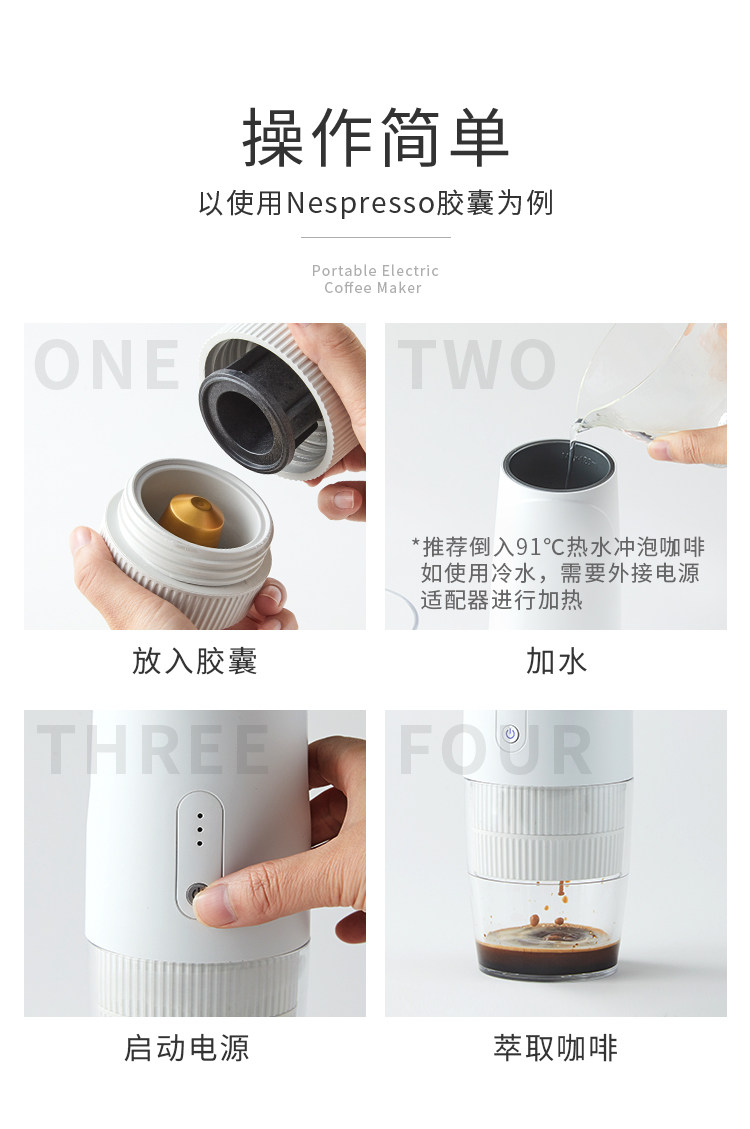 操作简单

以使用Nespresso胶囊为例

Portable Electric Coffee Maker

ONE

放入胶囊

TWO

*推荐倒入91°C热水冲泡咖啡 如使用冷水，需要外接电源适配器进行加热

加水

THREE

启动电源

FOUR

萃取咖啡