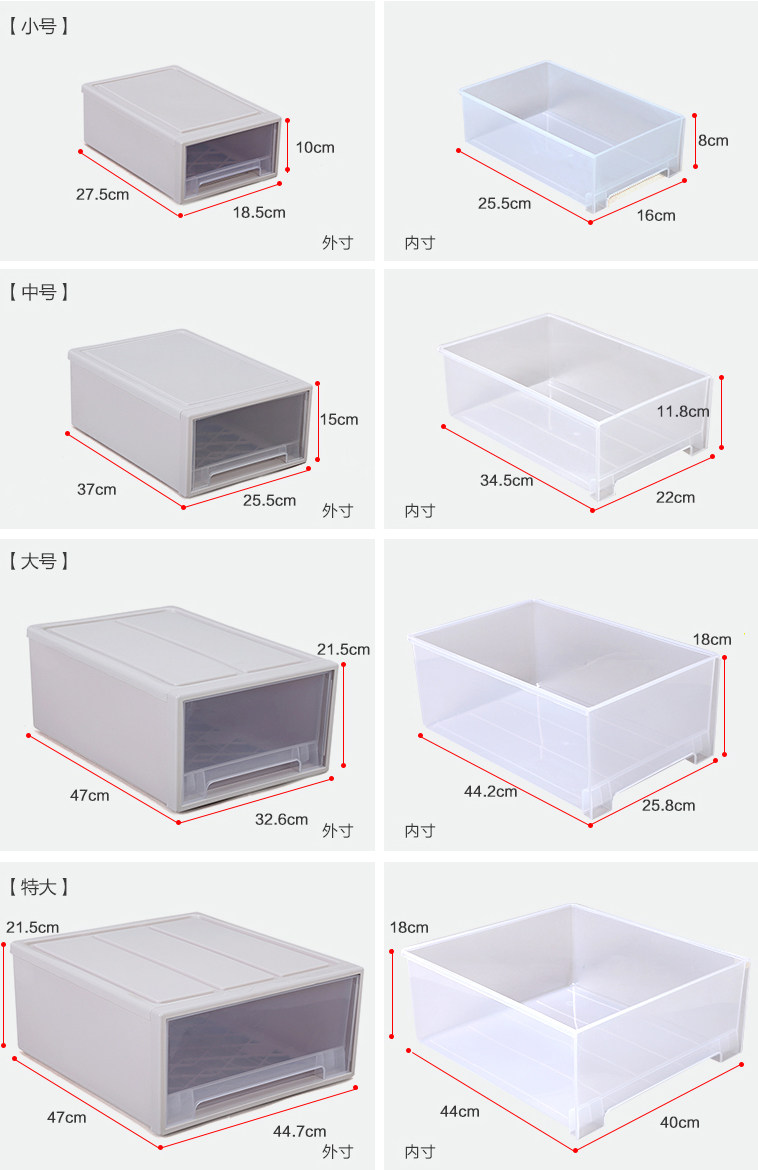 【小号】

10cm

27.5cm

18.5cm

外寸

8cm

25.5cm

16cm

内寸

【中号】

15cm

37cm

25.5cm

外寸

11.8cm

34.5cm

22cm

内寸

【大号】

21.5cm

47cm

32.6cm

外寸

18cm

44.2cm

25.8cm

内寸

【特大】

21.5cm

47cm

44.7cm

外寸

18cm

44cm

40cm

内寸