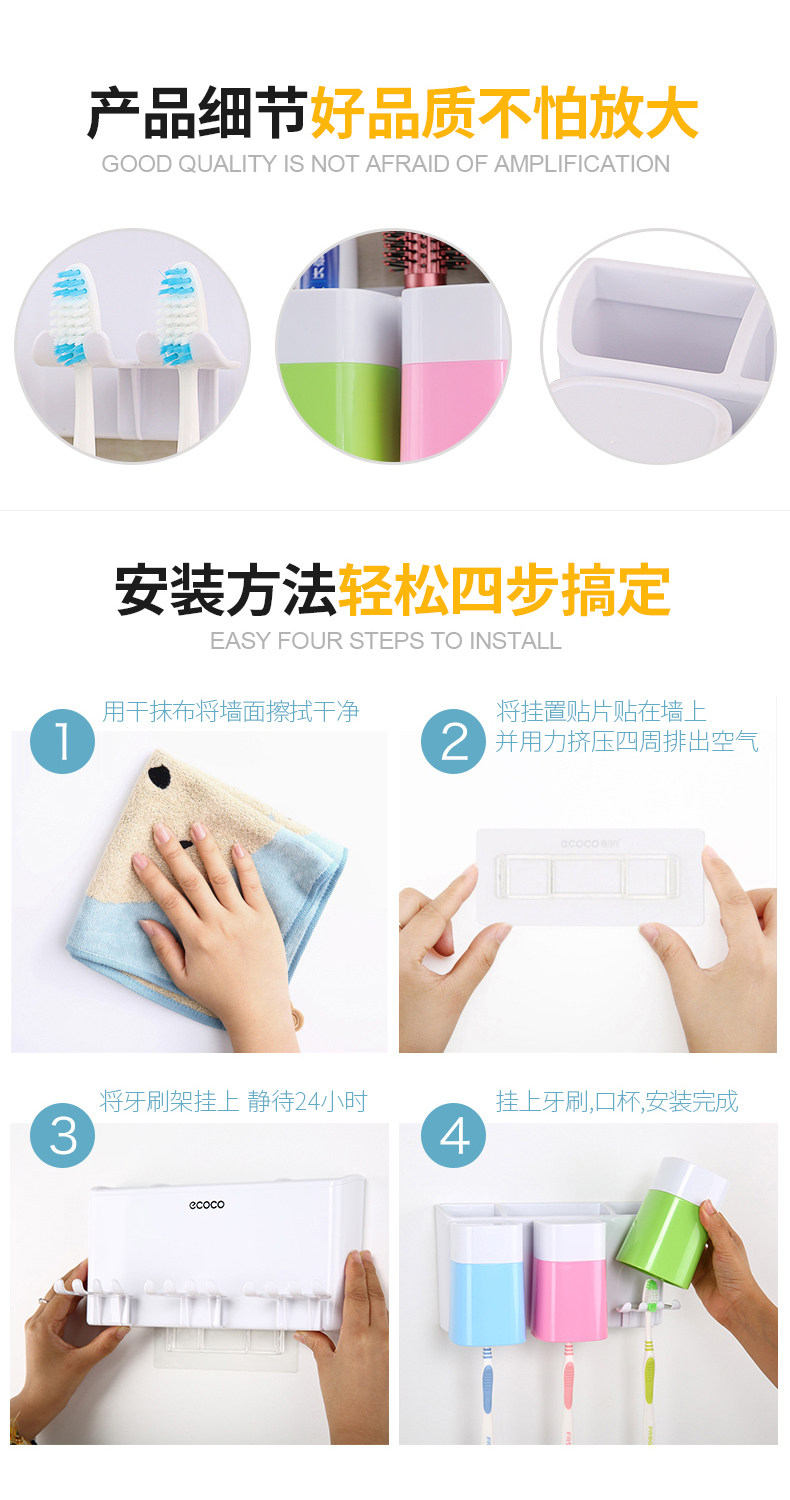 产品细节好品质不怕放大
GOOD QUALITY IS NOT AFRAID OF AMPLIFICATION

安装方法轻松四步搞定
EASY FOUR STEPS TO INSTALL

1 用干抹布将墙面擦拭干净

2 将挂置贴片贴在墙上
并用力挤压四周排出空气

ecoco

3 将牙刷架挂上 静待24小时

ecoco

4 挂上牙刷,口杯,安装完成