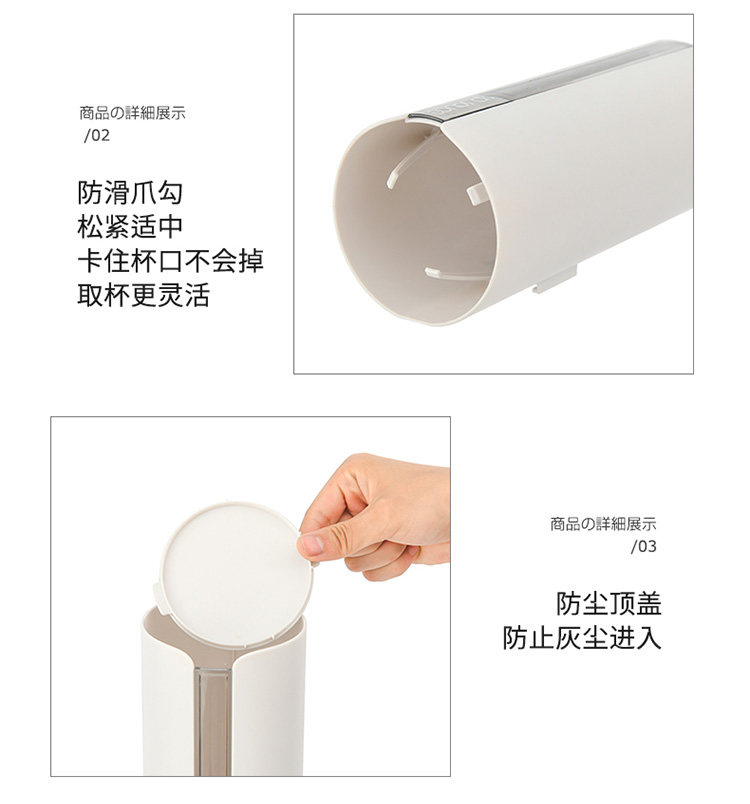 商品の詳細展示
/02

防滑爪勾
松紧适中
卡住杯口不会掉
取杯更灵活

商品の詳細展示
/03

防尘顶盖
防止灰尘进入