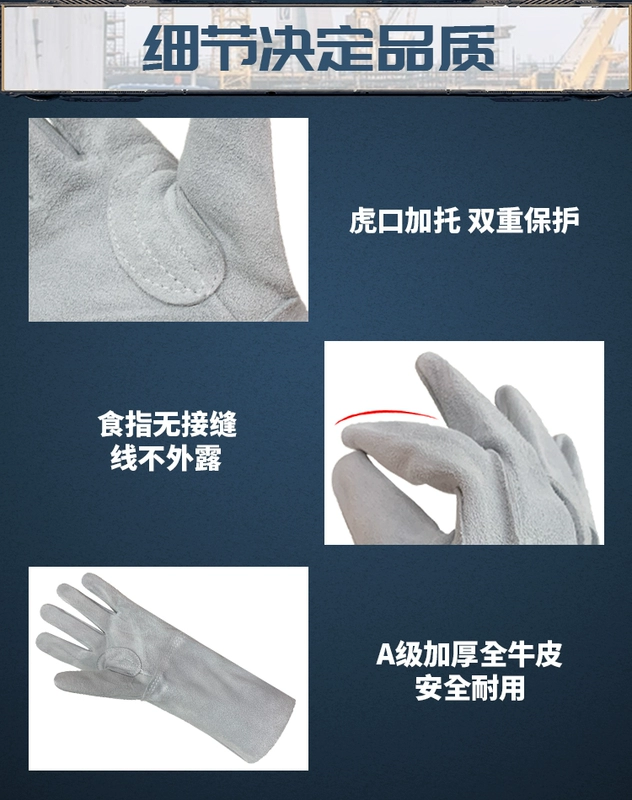 细节决定品质

虎口加托 双重保护

食指无接缝
线不外露

A级加厚全牛皮
安全耐用