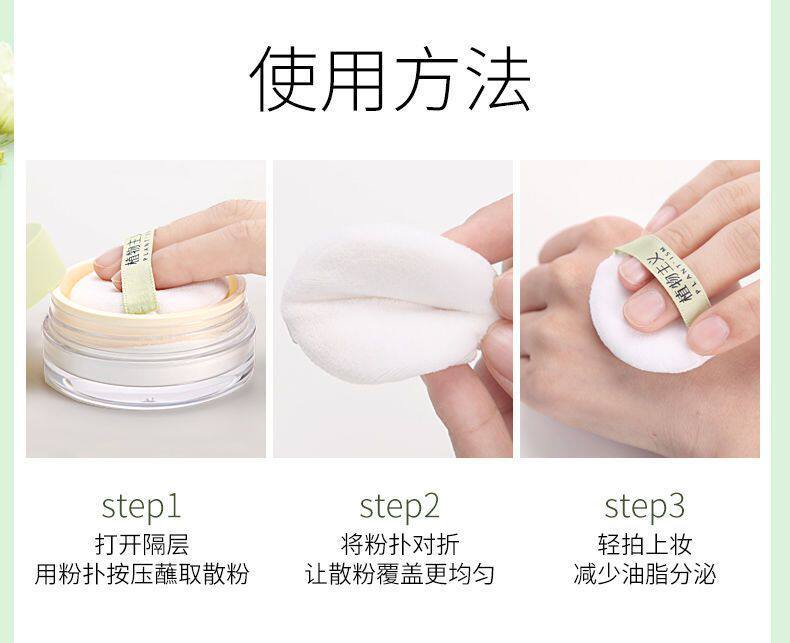 使用方法

植物主义
PLANTISM

植物主义
PLANTISM

step1
打开隔层
用粉扑按压蘸取散粉

step2
将粉扑对折
让散粉覆盖更均匀

step3
轻拍上妆
减少油脂分泌