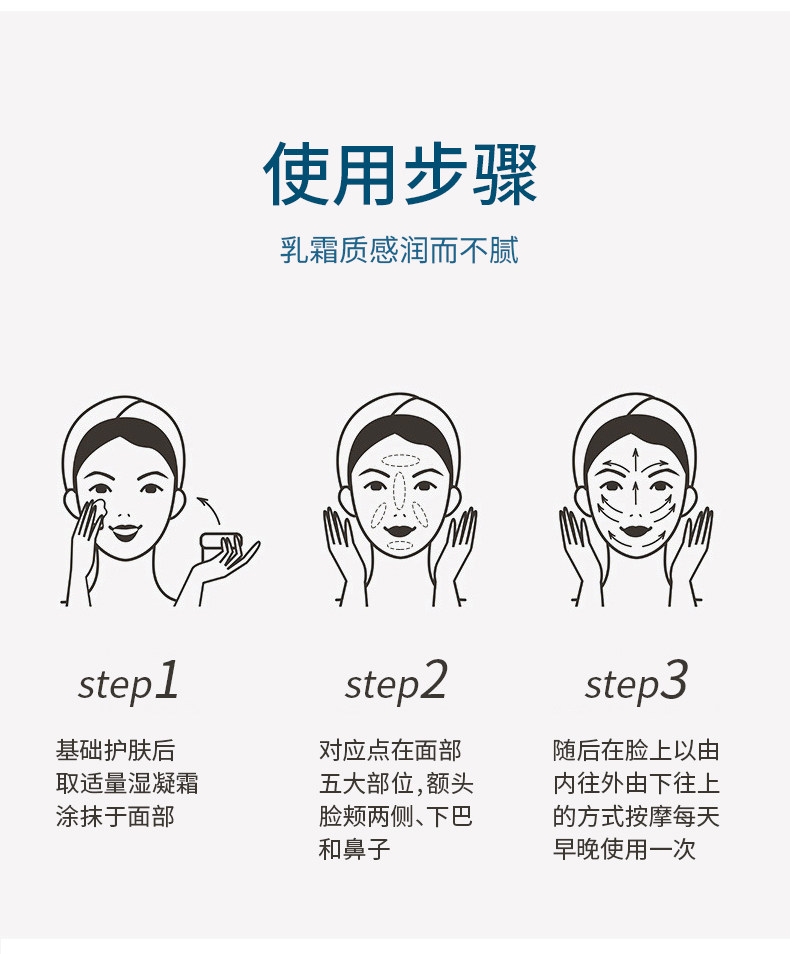 使用步骤

乳霜质感润而不腻

step1

基础护肤后
取适量湿凝霜
涂抹于面部

step2

对应点在面部
五大部位，额头
脸颊两侧、下巴
和鼻子

step3

随后在脸上以由
内往外由下往上
的方式按摩每天
早晚使用一次