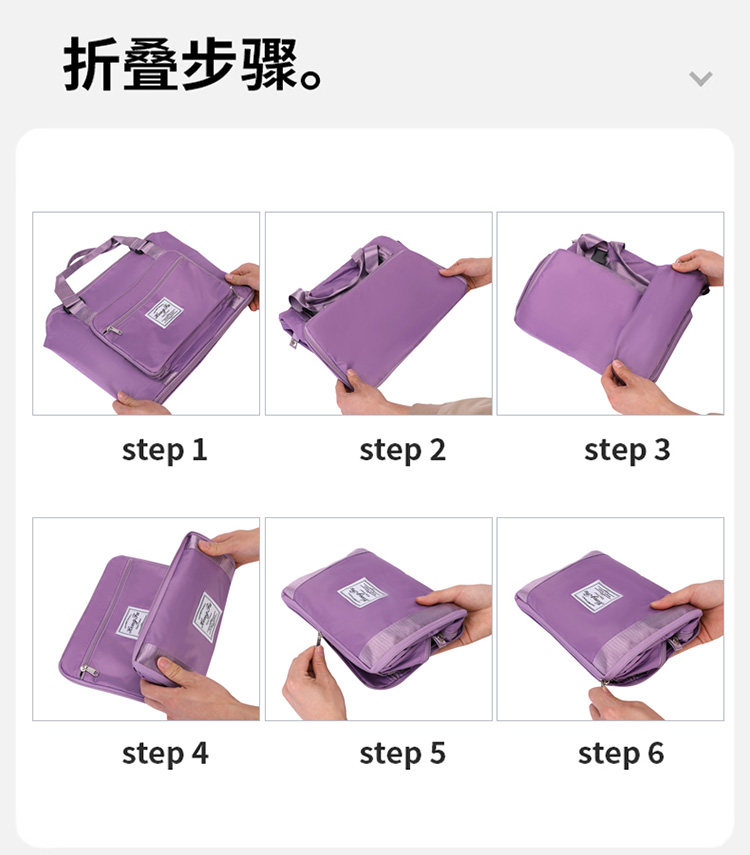 折叠步骤。

step 1

step 2

step 3

step 4

step 5

step 6