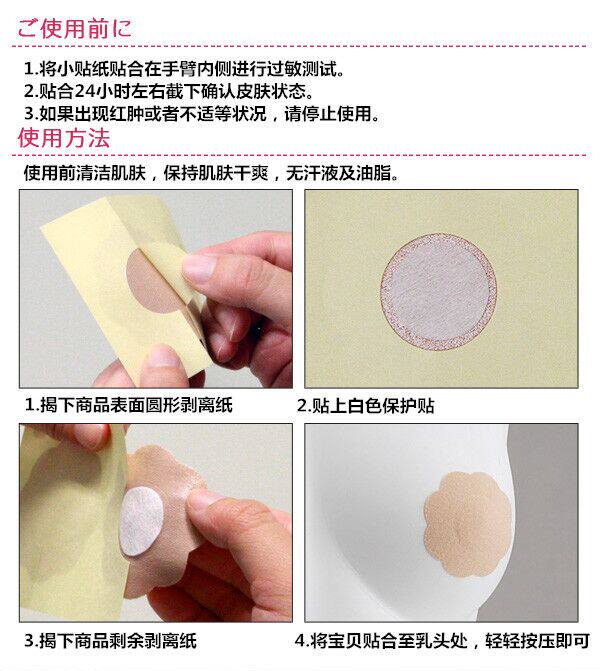 ご使用前に

1.将小贴纸贴合在手臂内侧进行过敏测试。
2.贴合24小时左右截下确认皮肤状态。
3.如果出现红肿或者不适等状况，请停止使用。

使用方法

使用前清洁肌肤，保持肌肤干爽，无汗液及油脂。

1.揭下商品表面圆形剥离纸

2.贴上白色保护贴

3.揭下商品剩余剥离纸

4.将宝贝贴合至乳头处，轻轻按压即可