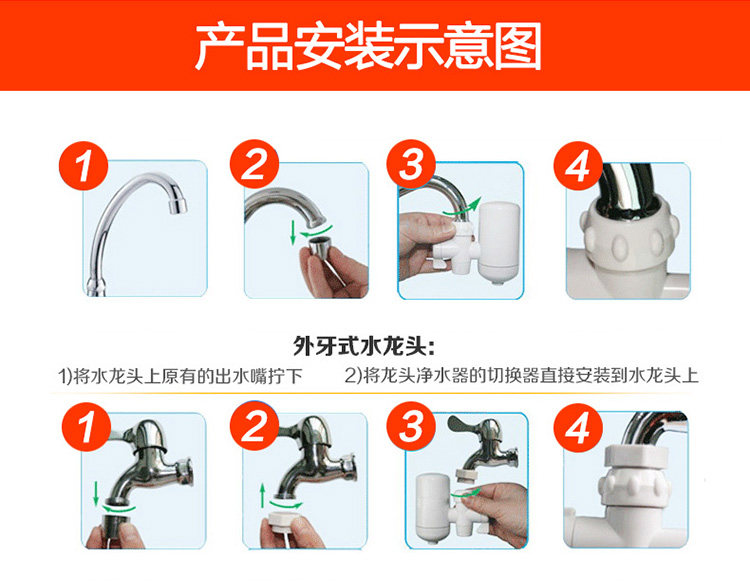 产品安装示意图

1
2
3
4

外牙式水龙头:

1)将水龙头上原有的出水嘴拧下
2)将龙头净水器的切换器直接安装到水龙头上

1
2
3
4