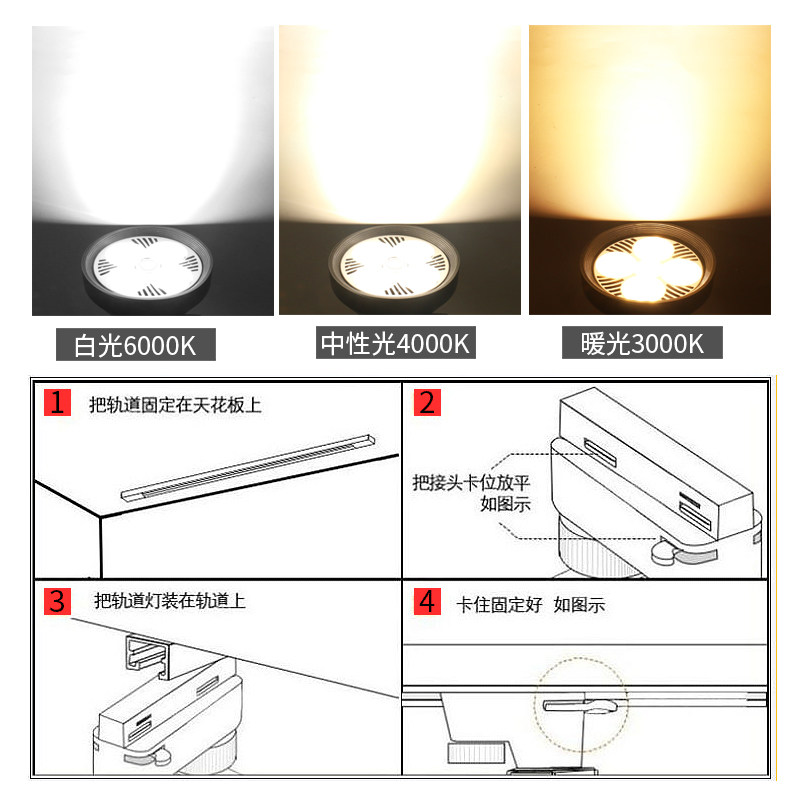 白光6000K

中性光4000K

暖光3000K

1 把轨道固定在天花板上

2 把接头卡位放平 如图示

3 把轨道灯装在轨道上

4 卡住固定好 如图示