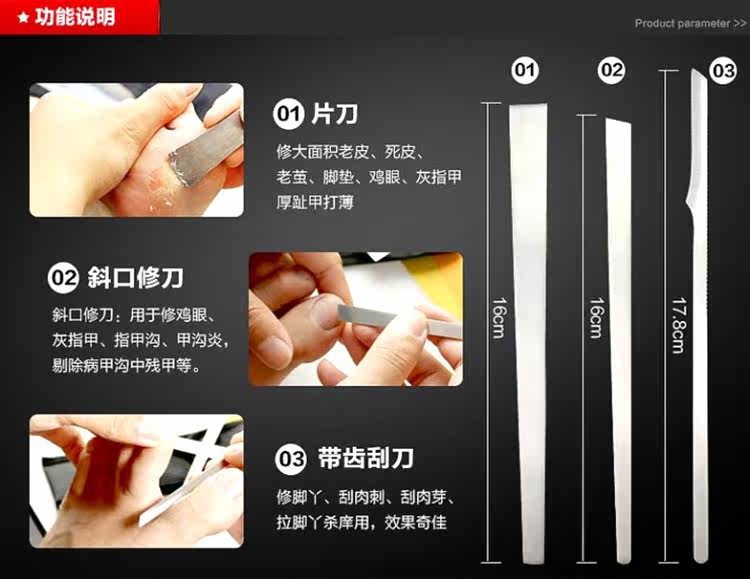 ★ 功能说明

Product parameter >>

01 片刀

修大面积老皮、死皮、老茧、脚垫、鸡眼、灰指甲厚趾甲打薄

02 斜口修刀

斜口修刀：用于修鸡眼、灰指甲、指甲沟、甲沟炎，剔除病甲沟中残甲等。

03 带齿刮刀

修脚丫、刮肉刺、刮肉芽、拉脚丫杀痒用，效果奇佳

01

16cm

02

16cm

03

17.8cm