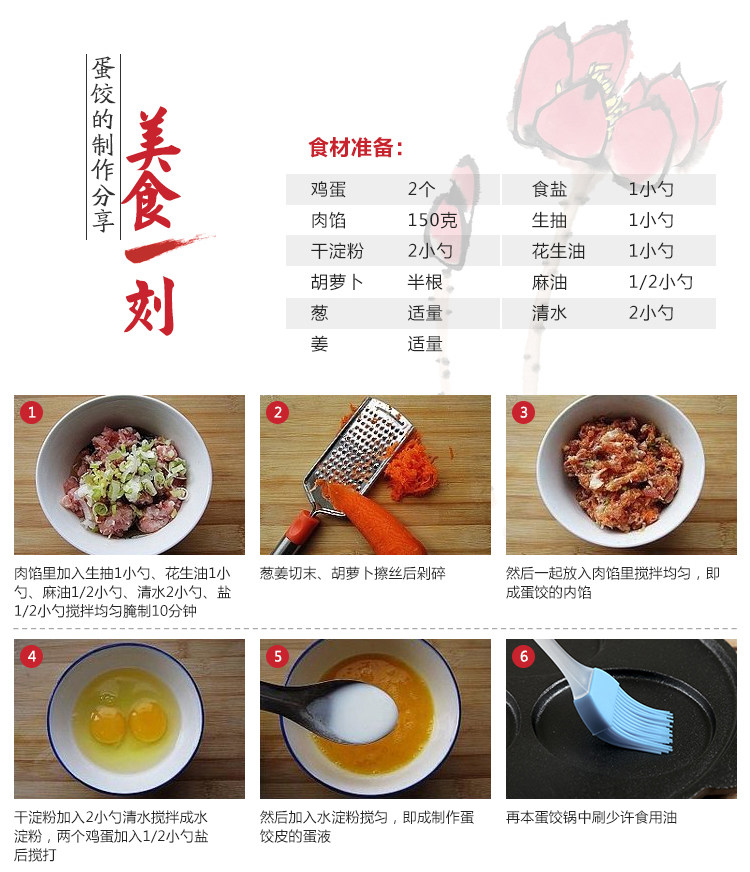 蛋饺的制作分享

美食一刻

食材准备：

| 鸡蛋 | 2个 | 食盐 | 1小勺 |
|---|---|---|---|
| 肉馅 | 150克 | 生抽 | 1小勺 |
| 干淀粉 | 2小勺 | 花生油 | 1小勺 |
| 胡萝卜 | 半根 | 麻油 | 1/2小勺 |
| 葱 | 适量 | 清水 | 2小勺 |
| 姜 | 适量 | | |

1
肉馅里加入生抽1小勺、花生油1小勺、麻油1/2小勺、清水2小勺、盐1/2小勺搅拌均匀腌制10分钟

2
葱姜切末、胡萝卜擦丝后剁碎

3
然后一起放入肉馅里搅拌均匀，即成蛋饺的内馅

4
干淀粉加入2小勺清水搅拌成水淀粉，两个鸡蛋加入1/2小勺盐后搅打

5
然后加入水淀粉搅匀，即成制作蛋饺皮的蛋液

6
再本蛋饺锅中刷少许食用油