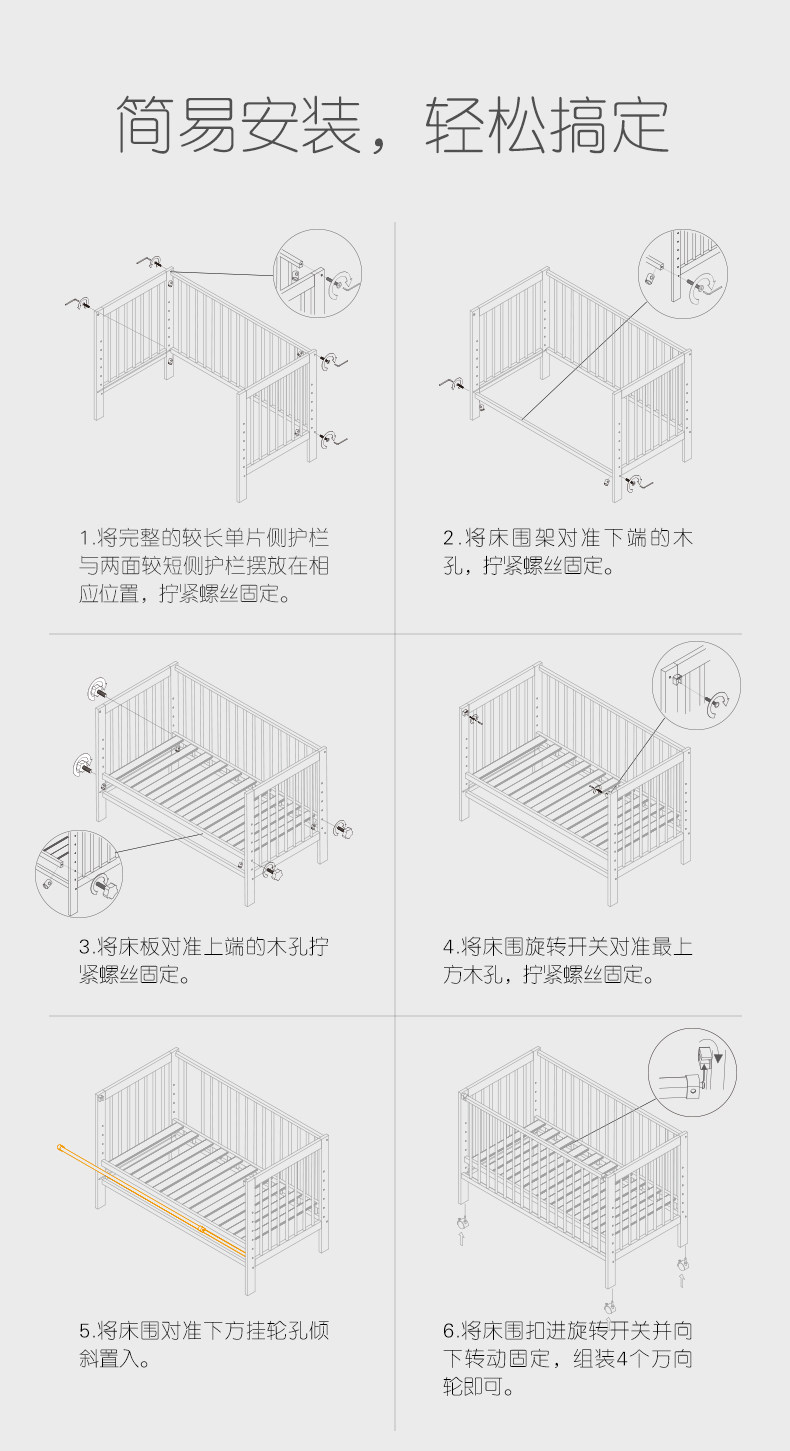 简易安装，轻松搞定

1.将完整的较长单片侧护栏与两面较短侧护栏摆放在相应位置，拧紧螺丝固定。

2.将床围架对准下端的木孔，拧紧螺丝固定。

3.将床板对准上端的木孔拧紧螺丝固定。

4.将床围旋转开关对准最上方木孔，拧紧螺丝固定。

5.将床围对准下方挂轮孔倾斜置入。

6.将床围扣进旋转开关并向下转动固定，组装4个万向轮即可。