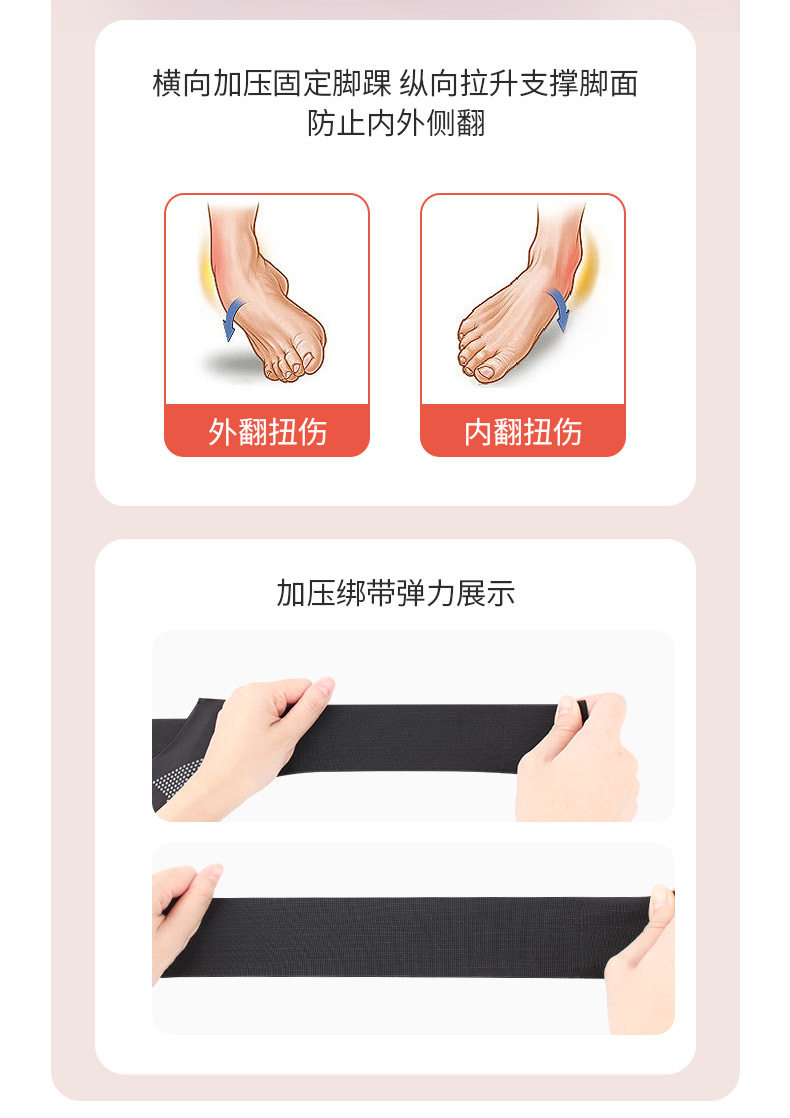 横向加压固定脚踝 纵向拉升支撑脚面
防止内外侧翻

外翻扭伤

内翻扭伤

加压绑带弹力展示