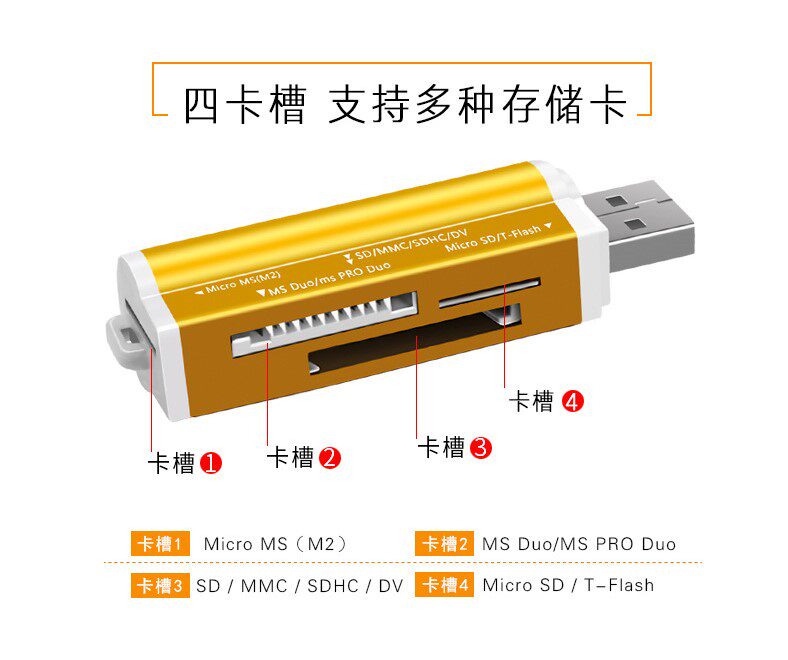 四卡槽 支持多种存储卡

◄ Micro MS(M2)
▼ MS Duo/ms PRO Duo
▼ SD/MMC/SDHC/DV
Micro SD/T-Flash ▼

卡槽 ❶
卡槽 ❷
卡槽 ❸
卡槽 ❹

卡槽1 Micro MS（M2）
卡槽2 MS Duo/MS PRO Duo
卡槽3 SD / MMC / SDHC / DV
卡槽4 Micro SD / T-Flash