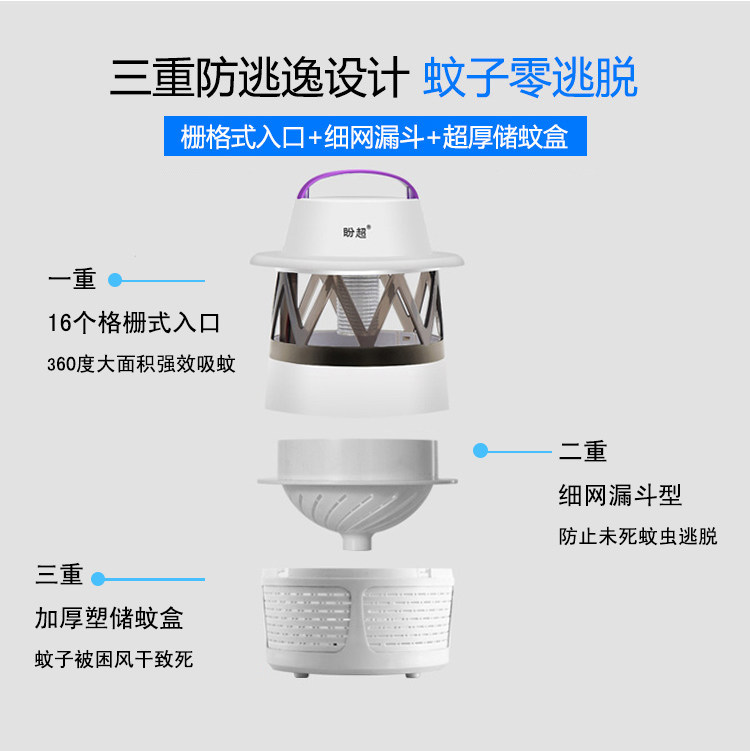 三重防逃逸设计 蚊子零逃脱

栅格式入口+细网漏斗+超厚储蚊盒

盼超®

一重
16个格栅式入口
360度大面积强效吸蚊

二重
细网漏斗型
防止未死蚊虫逃脱

三重
加厚塑储蚊盒
蚊子被困风干致死