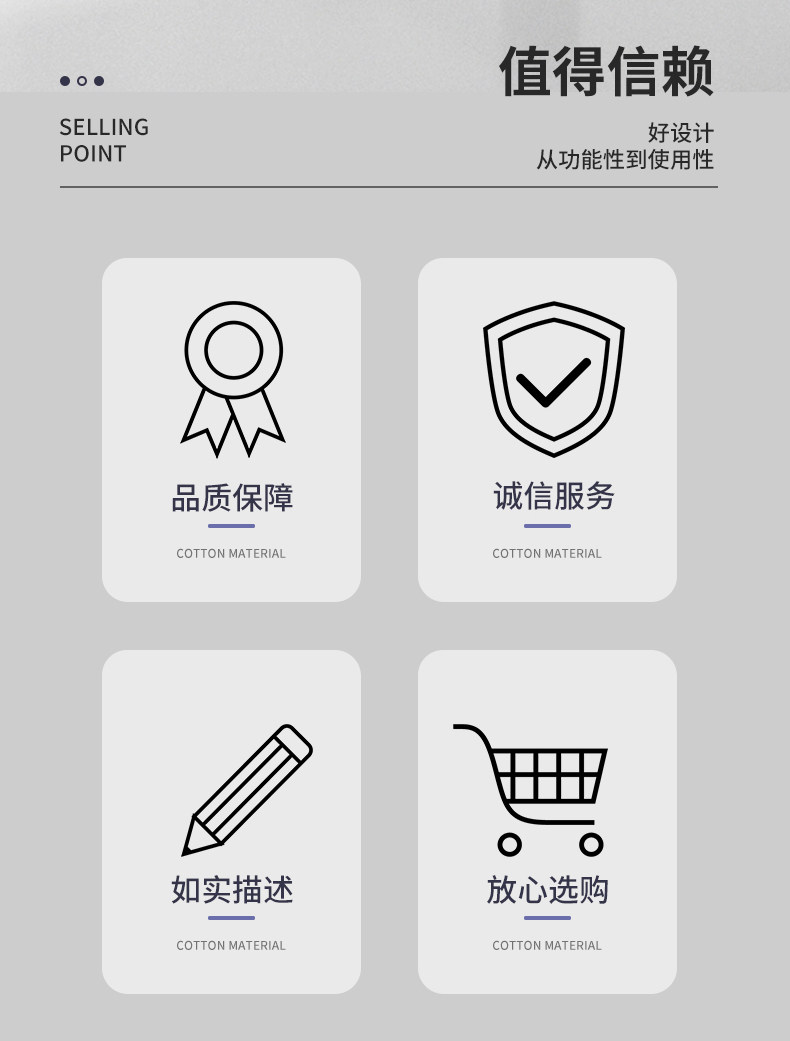 值得信赖

SELLING
POINT

好设计
从功能性到使用性

品质保障

COTTON MATERIAL

诚信服务

COTTON MATERIAL

如实描述

COTTON MATERIAL

放心选购

COTTON MATERIAL