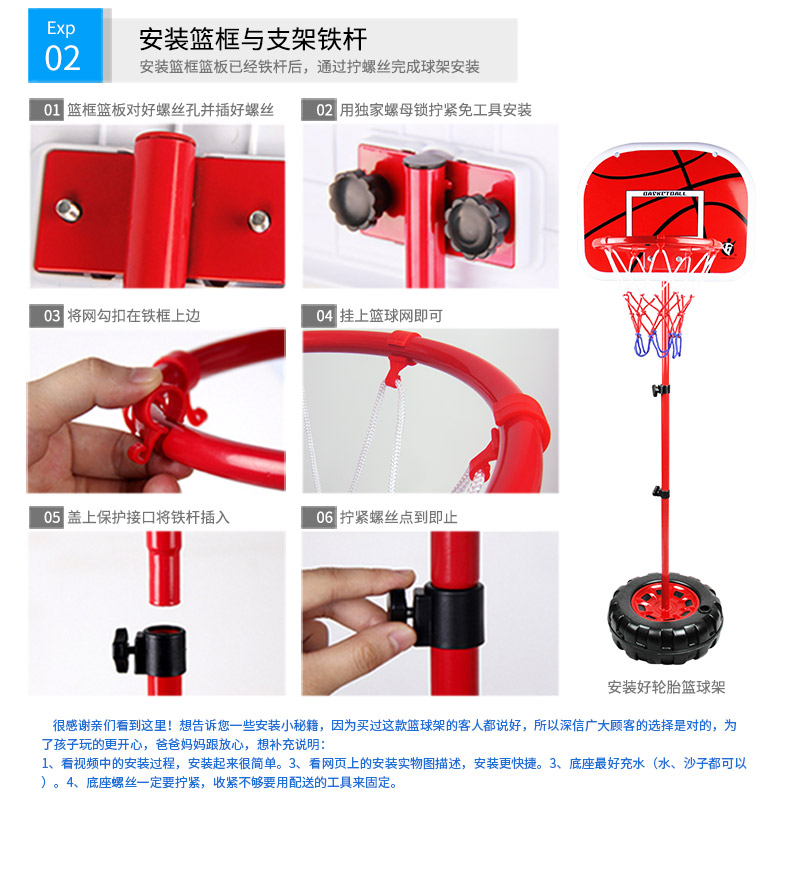 Exp
02

安装篮框与支架铁杆

安装篮框篮板已经铁杆后，通过拧螺丝完成球架安装

01 篮框篮板对好螺丝孔并插好螺丝

02 用独家螺母锁拧紧免工具安装

03 将网勾扣在铁框上边

04 挂上篮球网即可

05 盖上保护接口将铁杆插入

06 拧紧螺丝点到即止

BASKETBALL

安装好轮胎篮球架

很感谢亲们看到这里！想告诉您一些安装小秘籍，因为买过这款篮球架的客人都说好，所以深信广大顾客的选择是对的，为了孩子玩的更开心，爸爸妈妈跟放心，想补充说明：
1、看视频中的安装过程，安装起来很简单。3、看网页上的安装实物图描述，安装更快捷。3、底座最好充水（水、沙子都可以）。4、底座螺丝一定要拧紧，收紧不够要用配送的工具来固定。